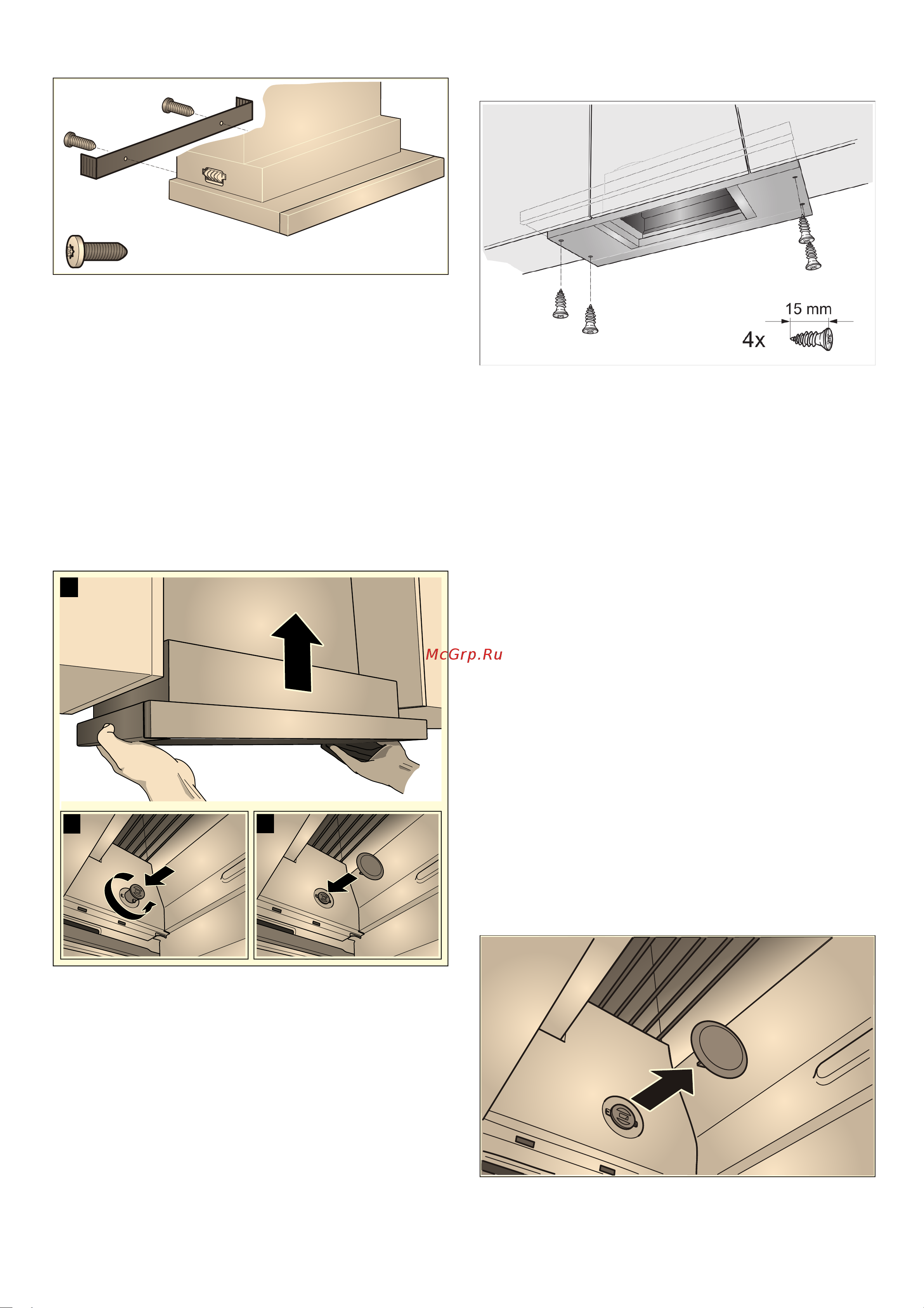 15 mm
4x

McGrp.Ru