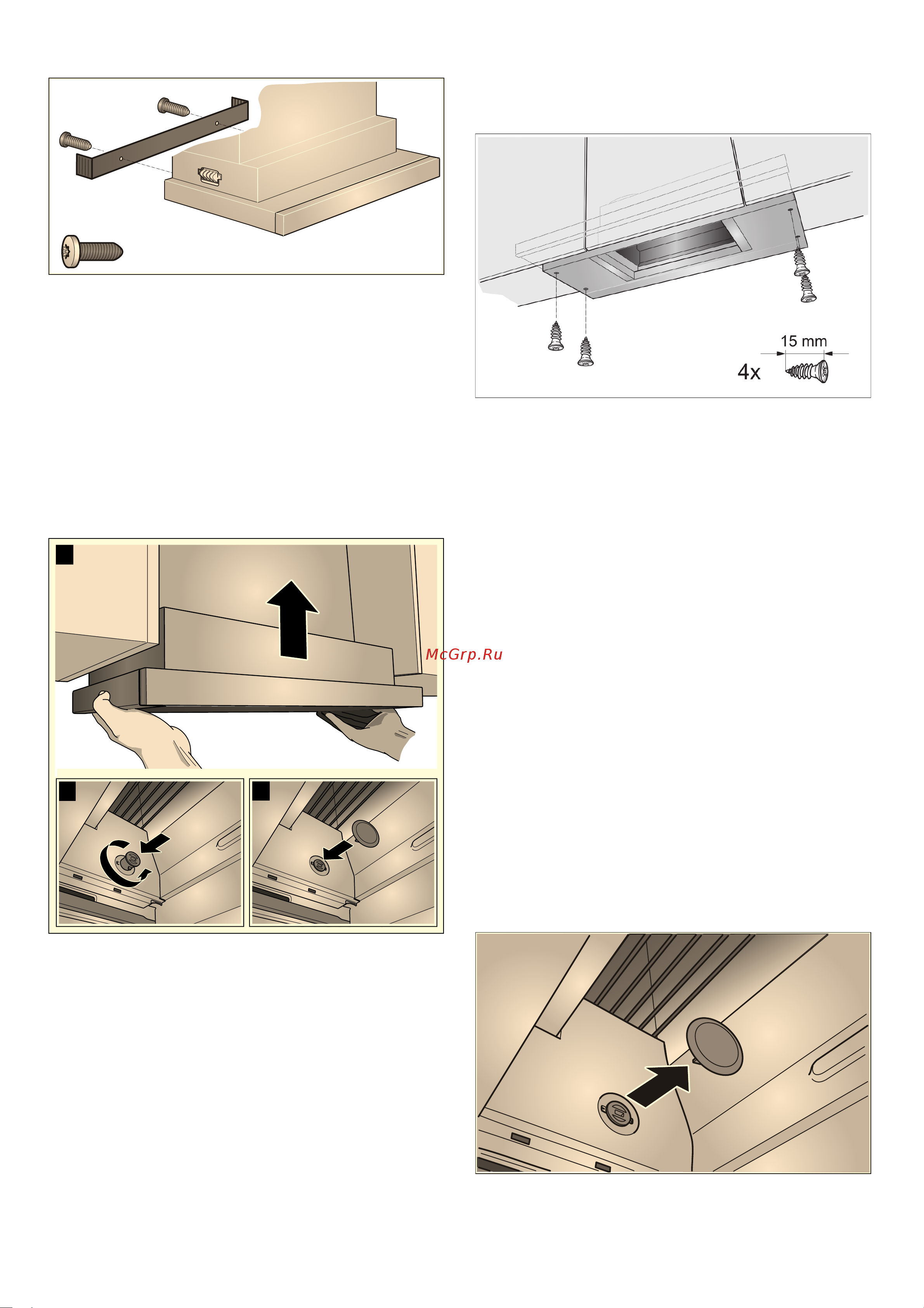 15 mm
4x

McGrp.Ru