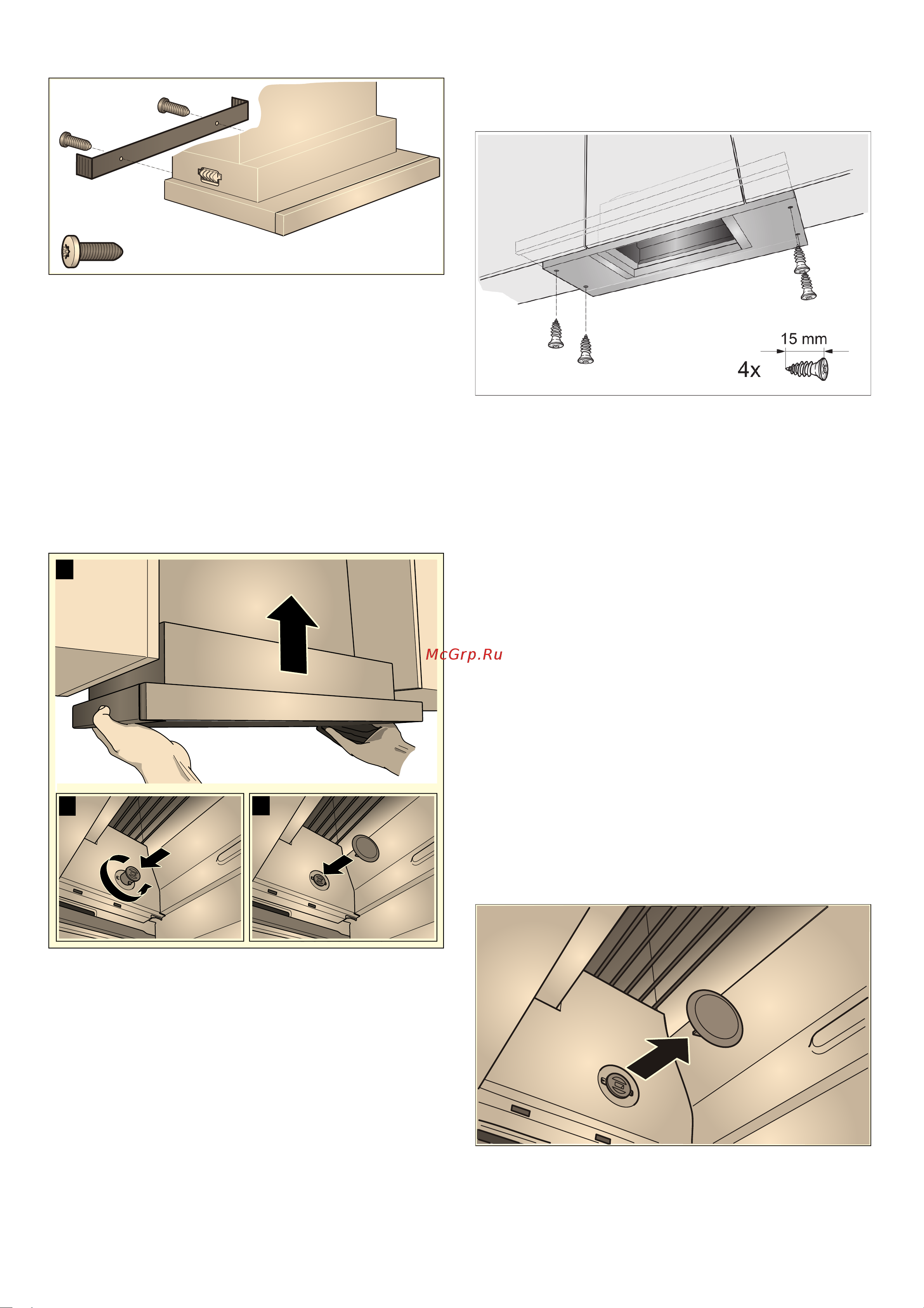 15 mm
4x

McGrp.Ru