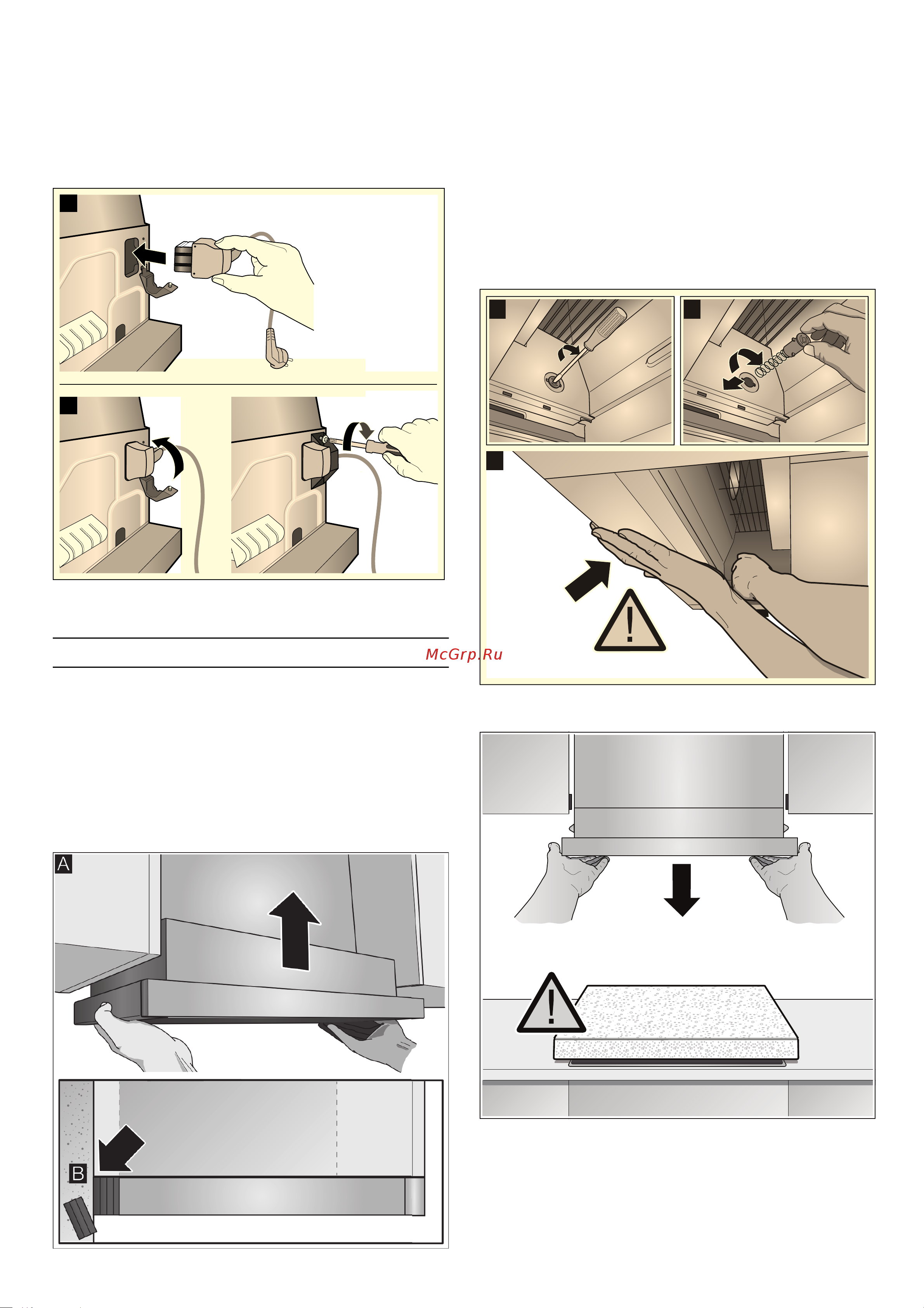 McGrp.Ru

A

B