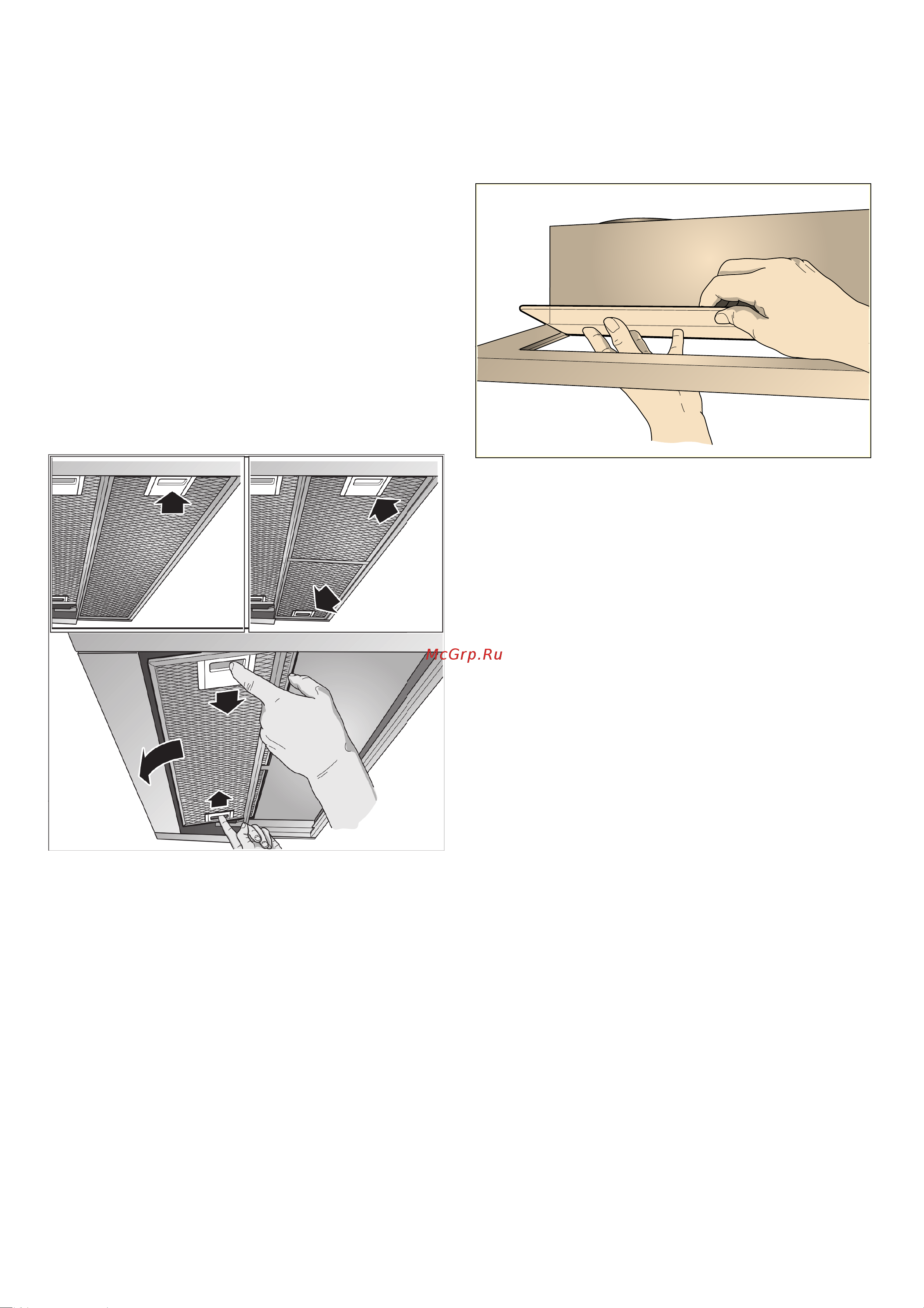 McGrp.Ru