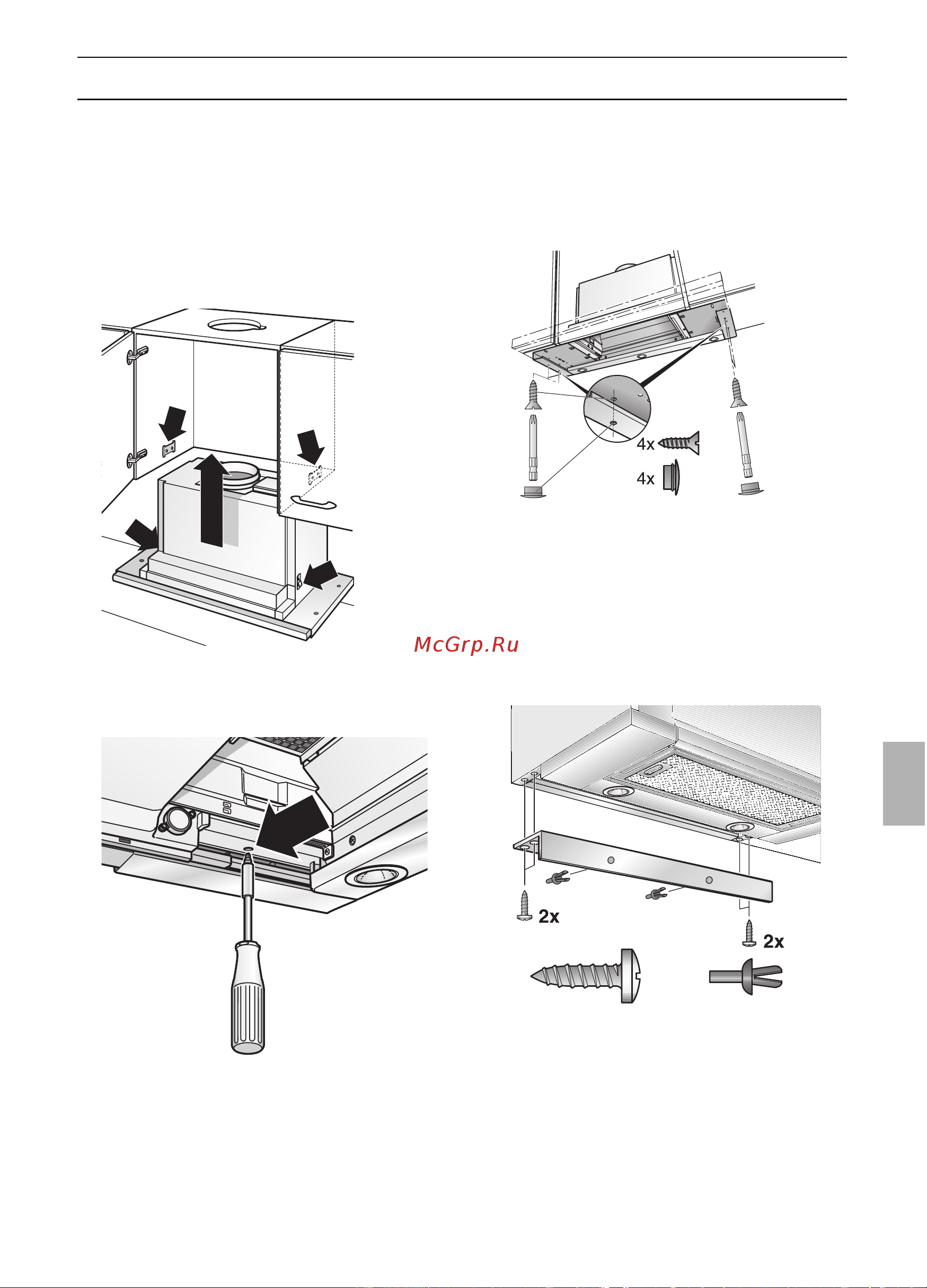 4x

4x

McGrp.Ru

2x

2x