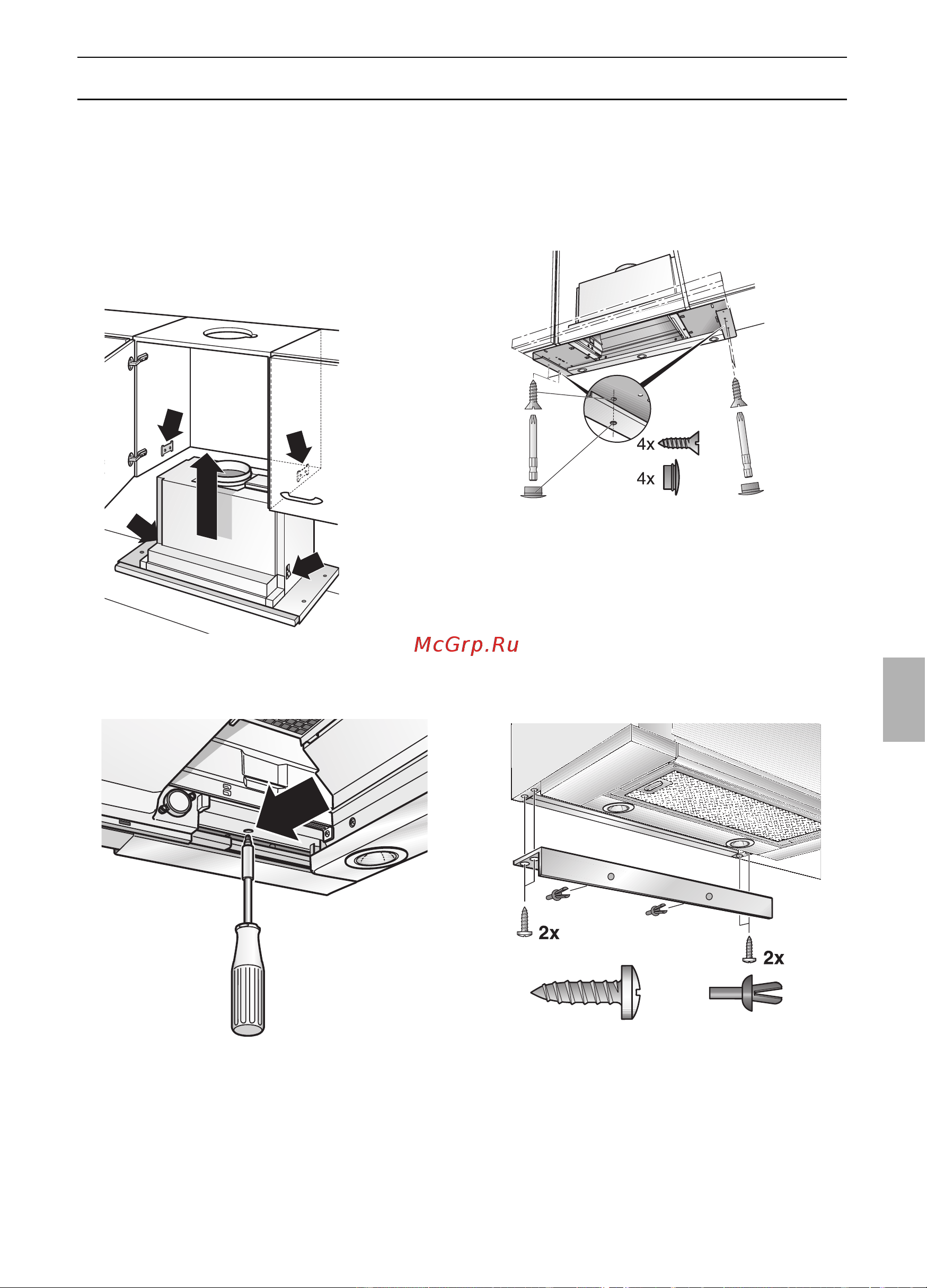 4x
4x

McGrp.Ru

2x
2x