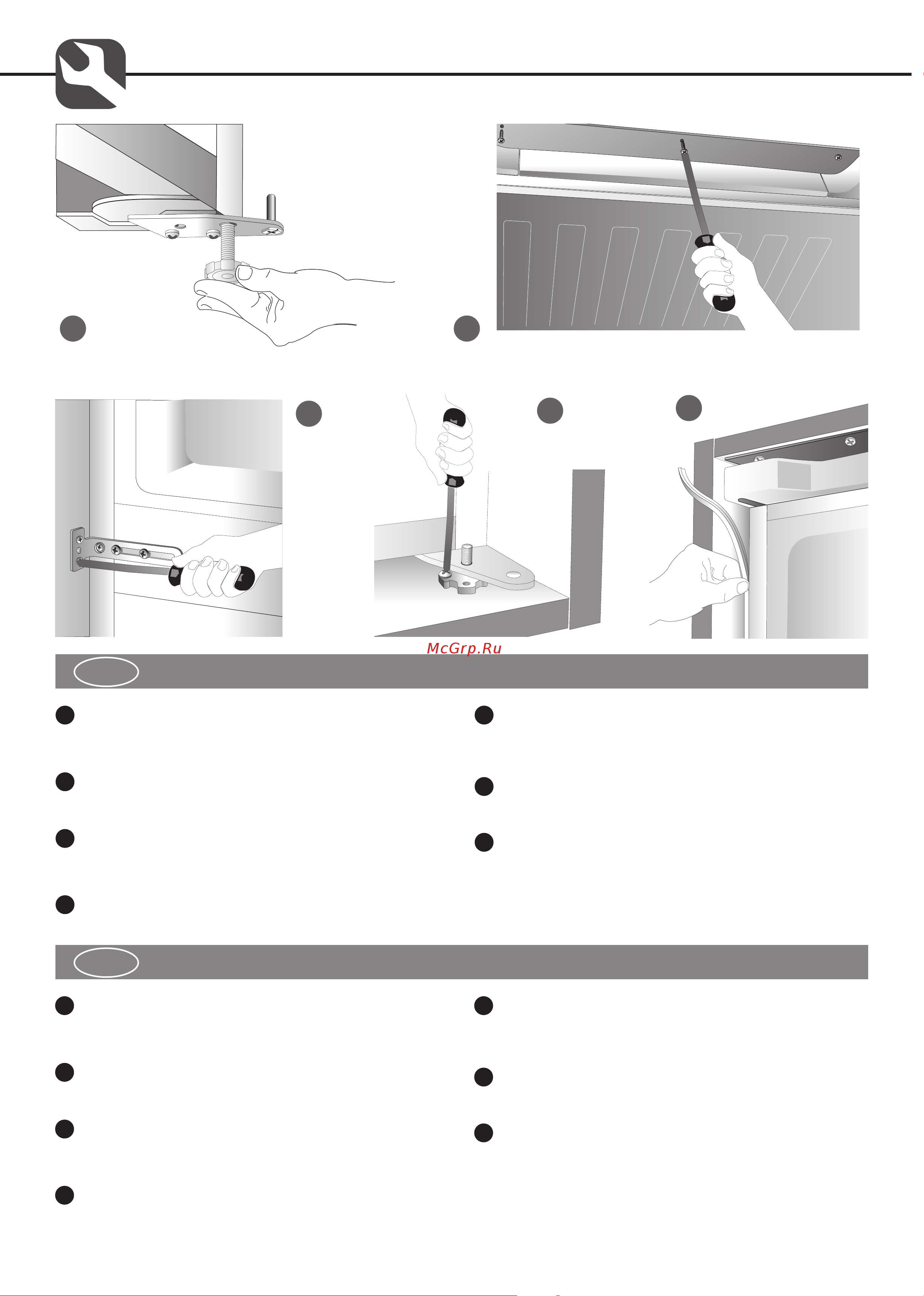 McGrp.Ru