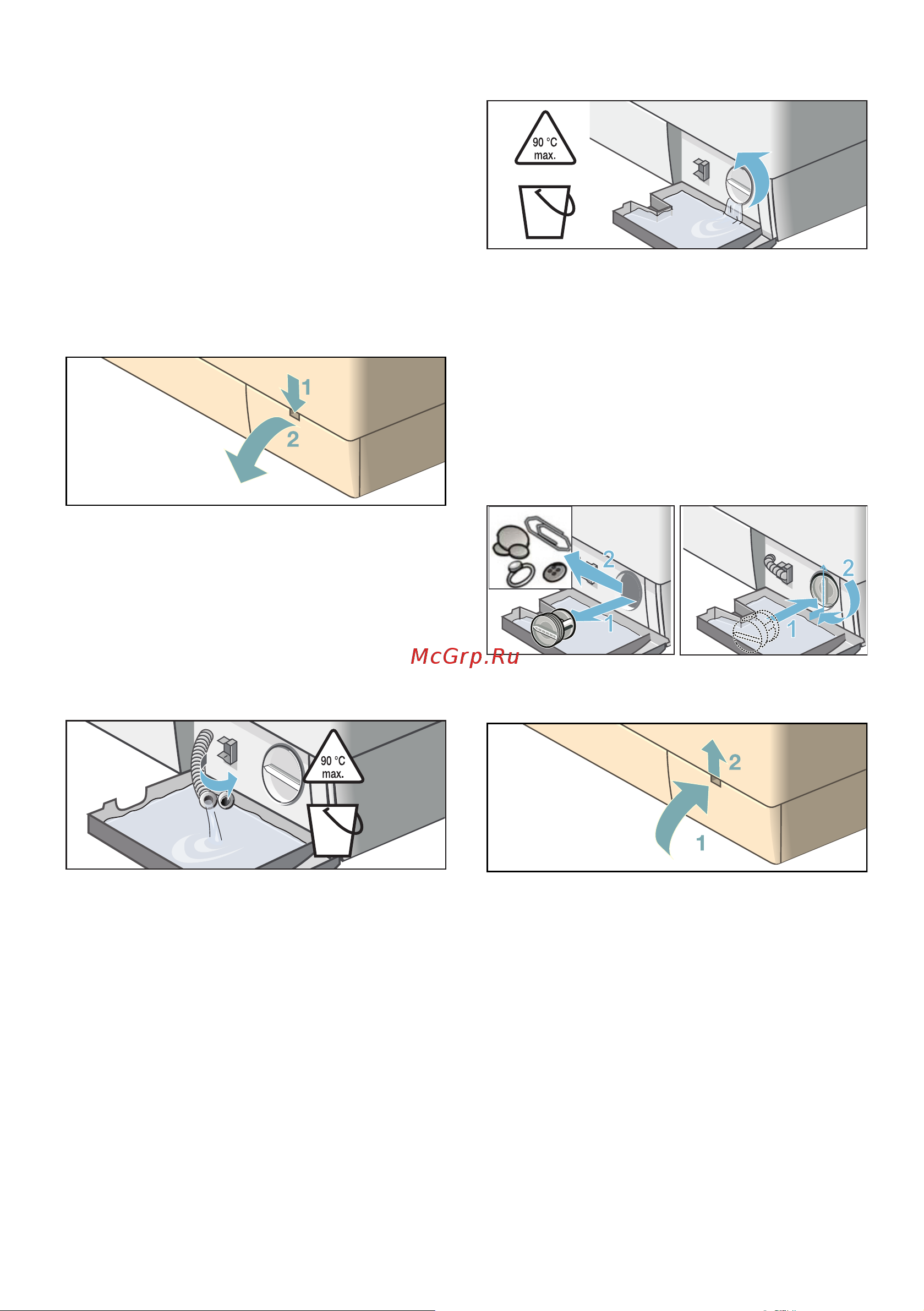 90 °C
max.

1
2

2
1

2
1

McGrp.Ru

90 °C
max.

2
1