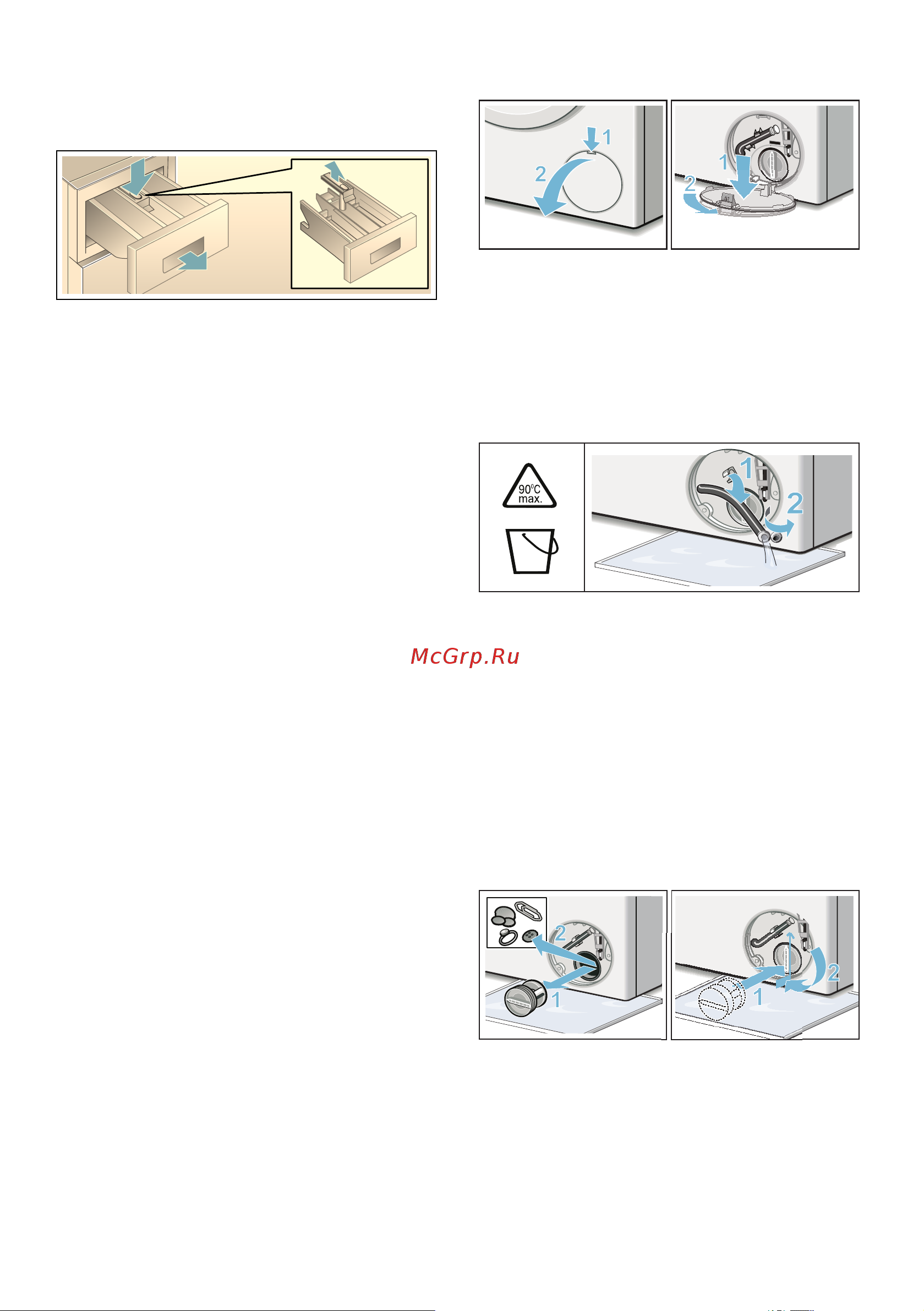 1
2
1
2
90°C max.
1
2
McGrp.Ru
2
1
1
2