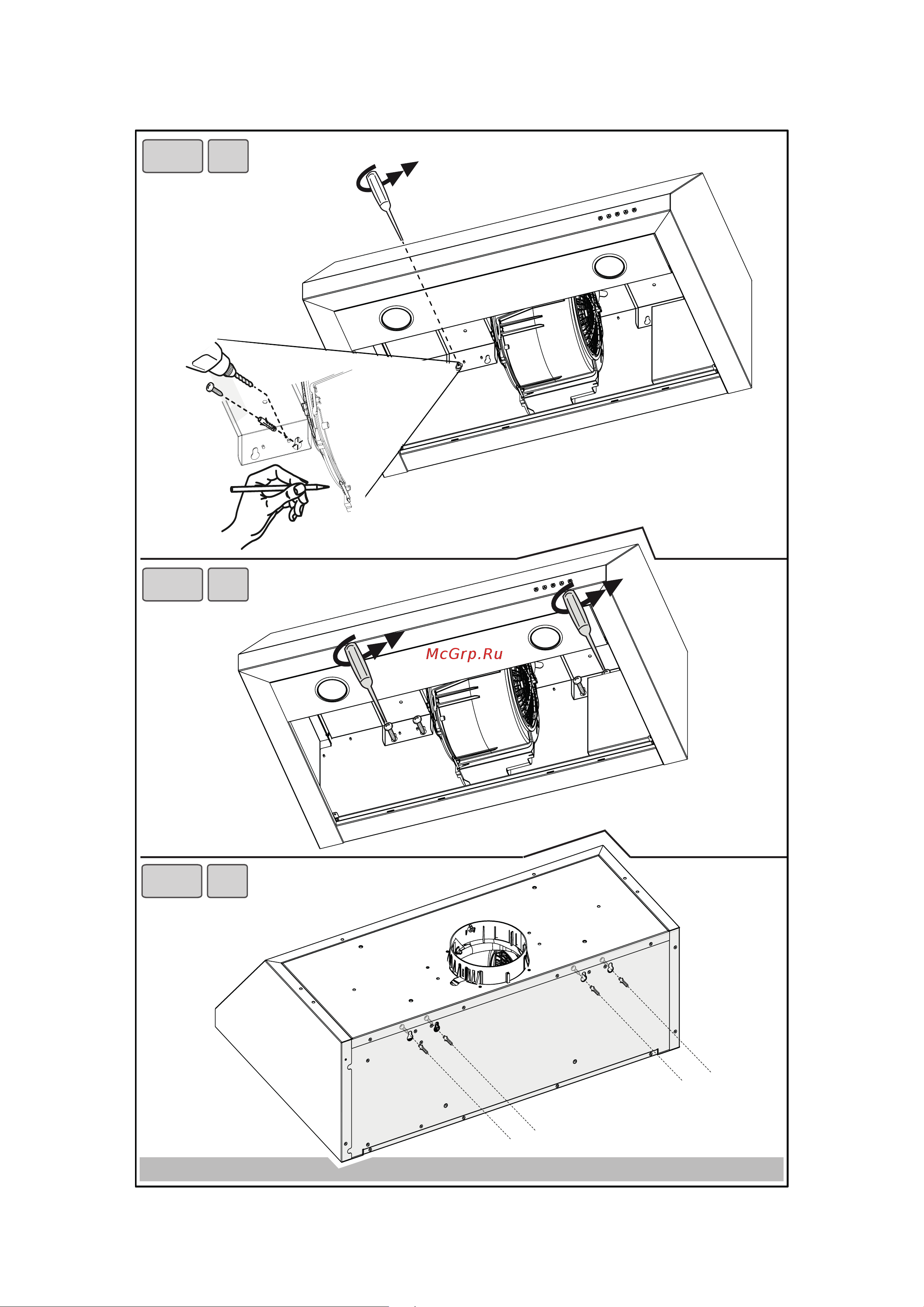 McGrp.Ru