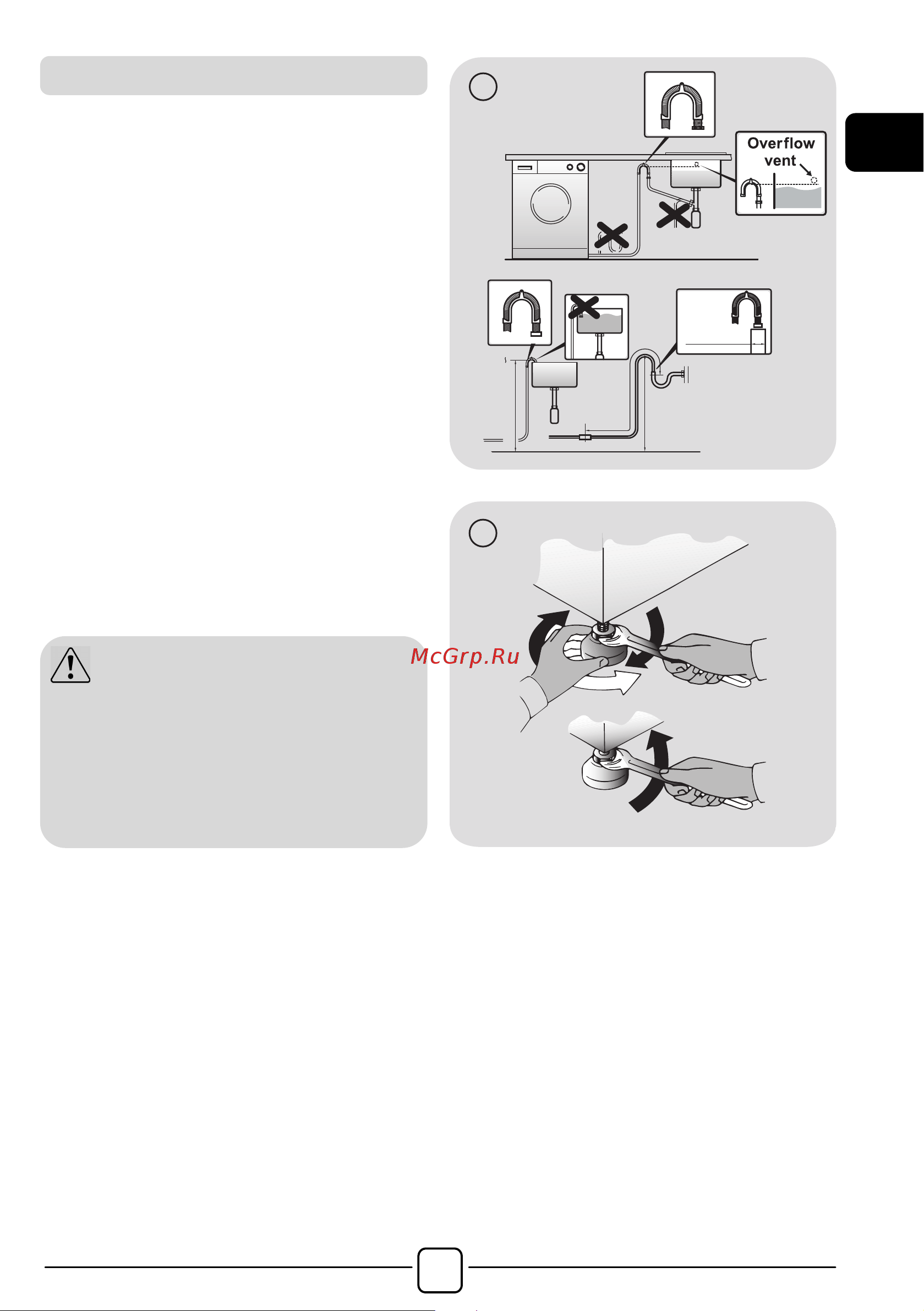 Overflow vent

McGrp.Ru