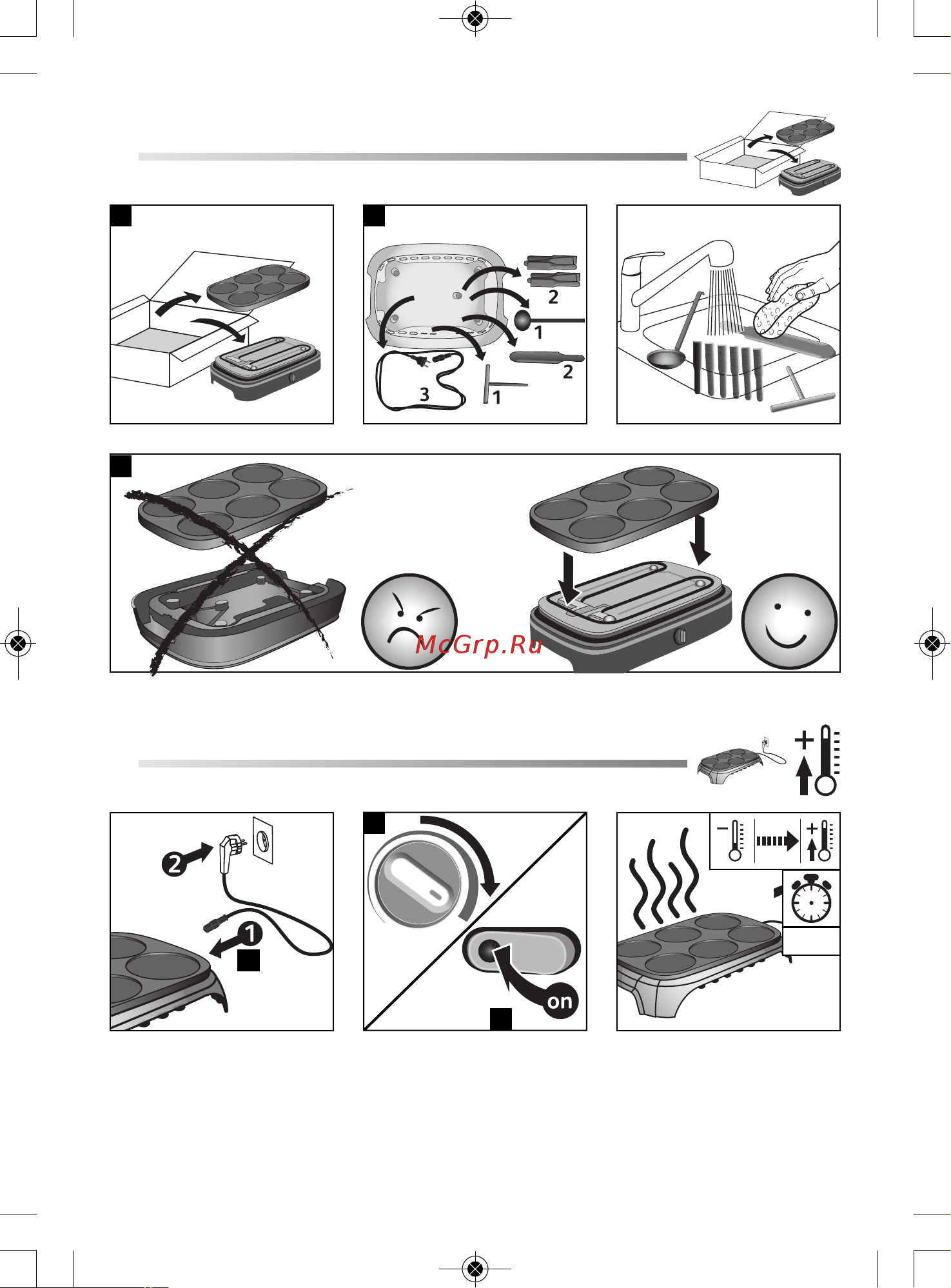 2
1
2
3
1

McGrp.Ru

2
1

on