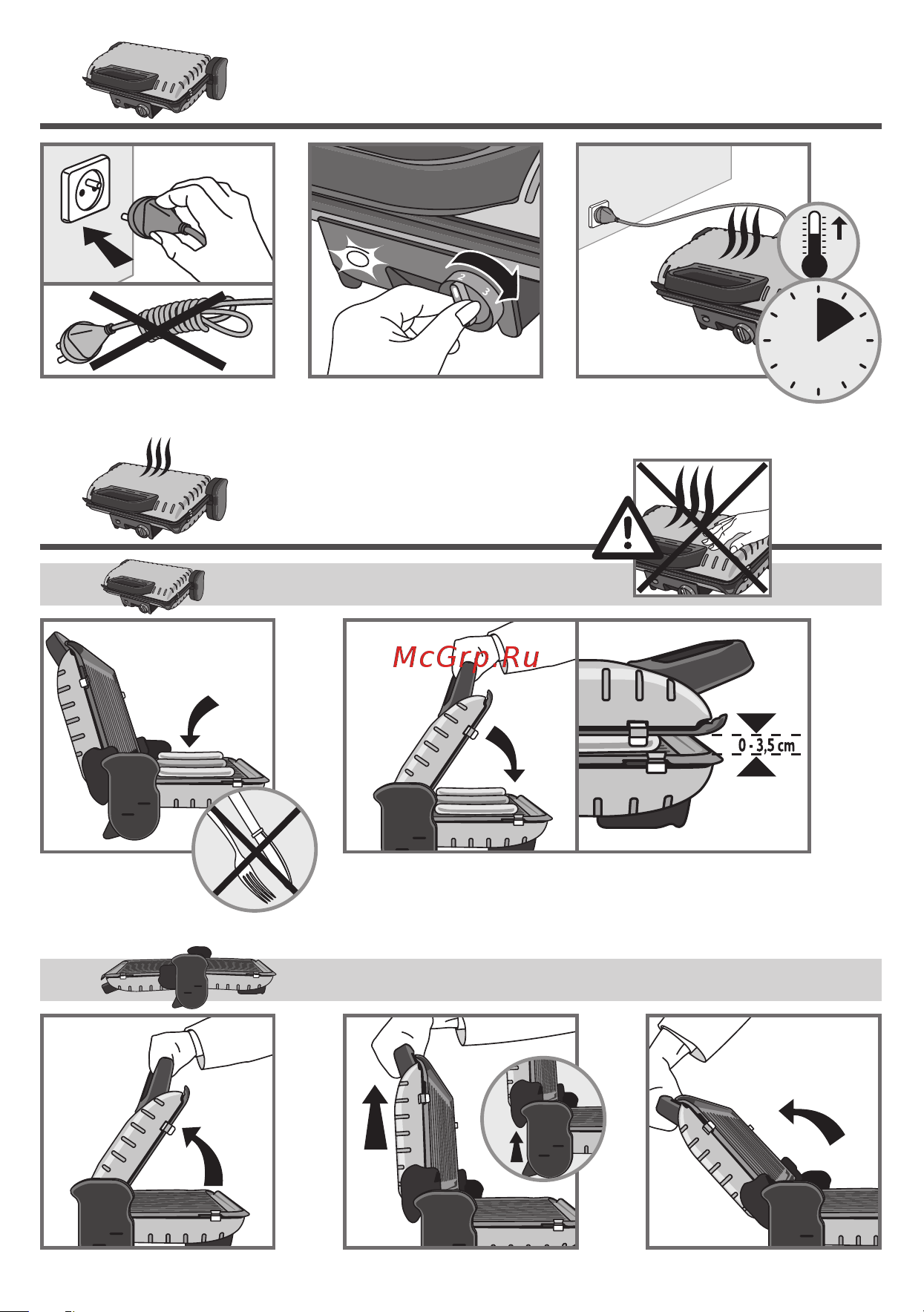 2
3

McGrp.Ru

0 - 3,5 cm