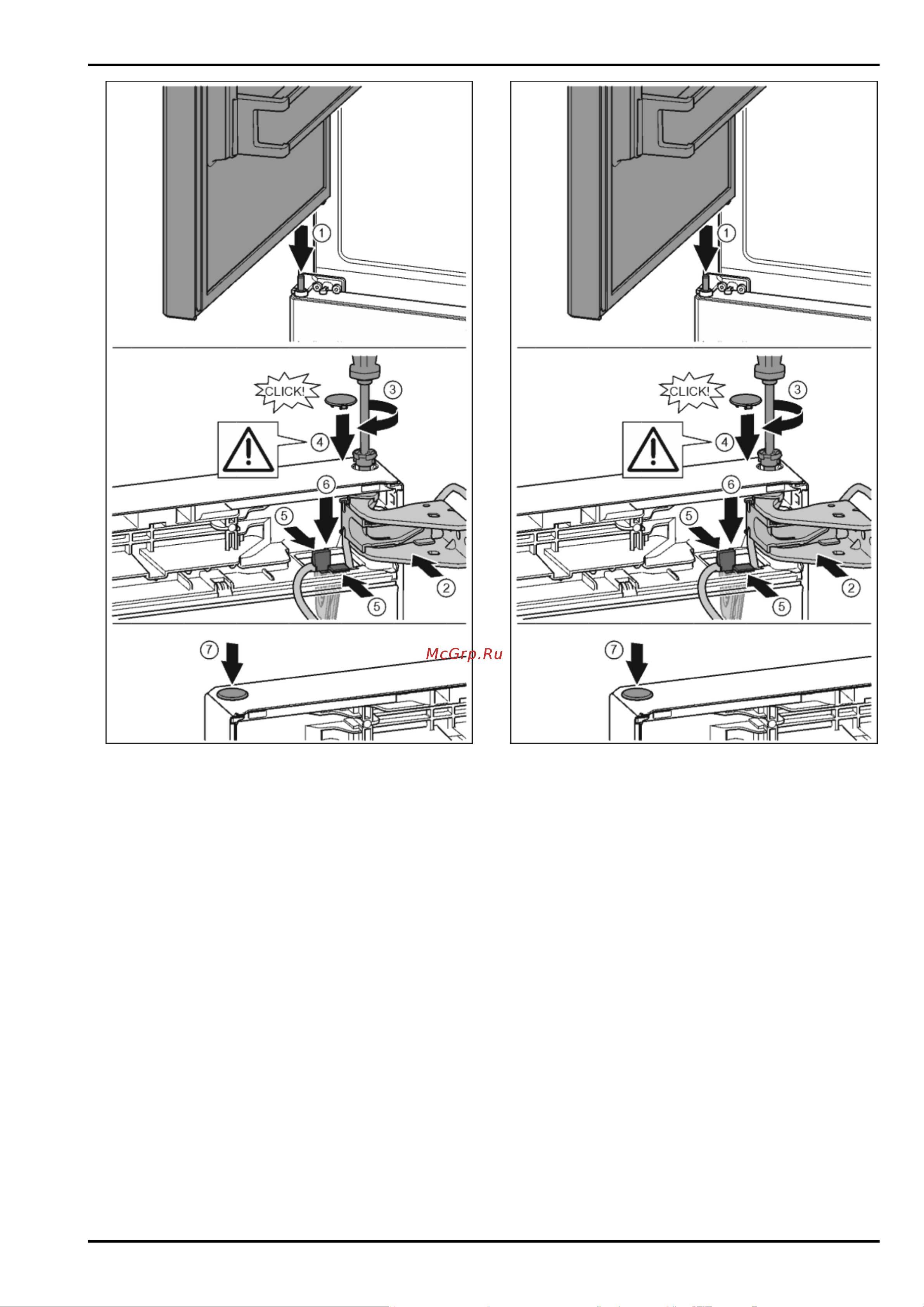 1

CLICK!

3

4

6

5

2

5

7

McGrp.Ru

1

CLICK!

3

4

6

5

2

5

7