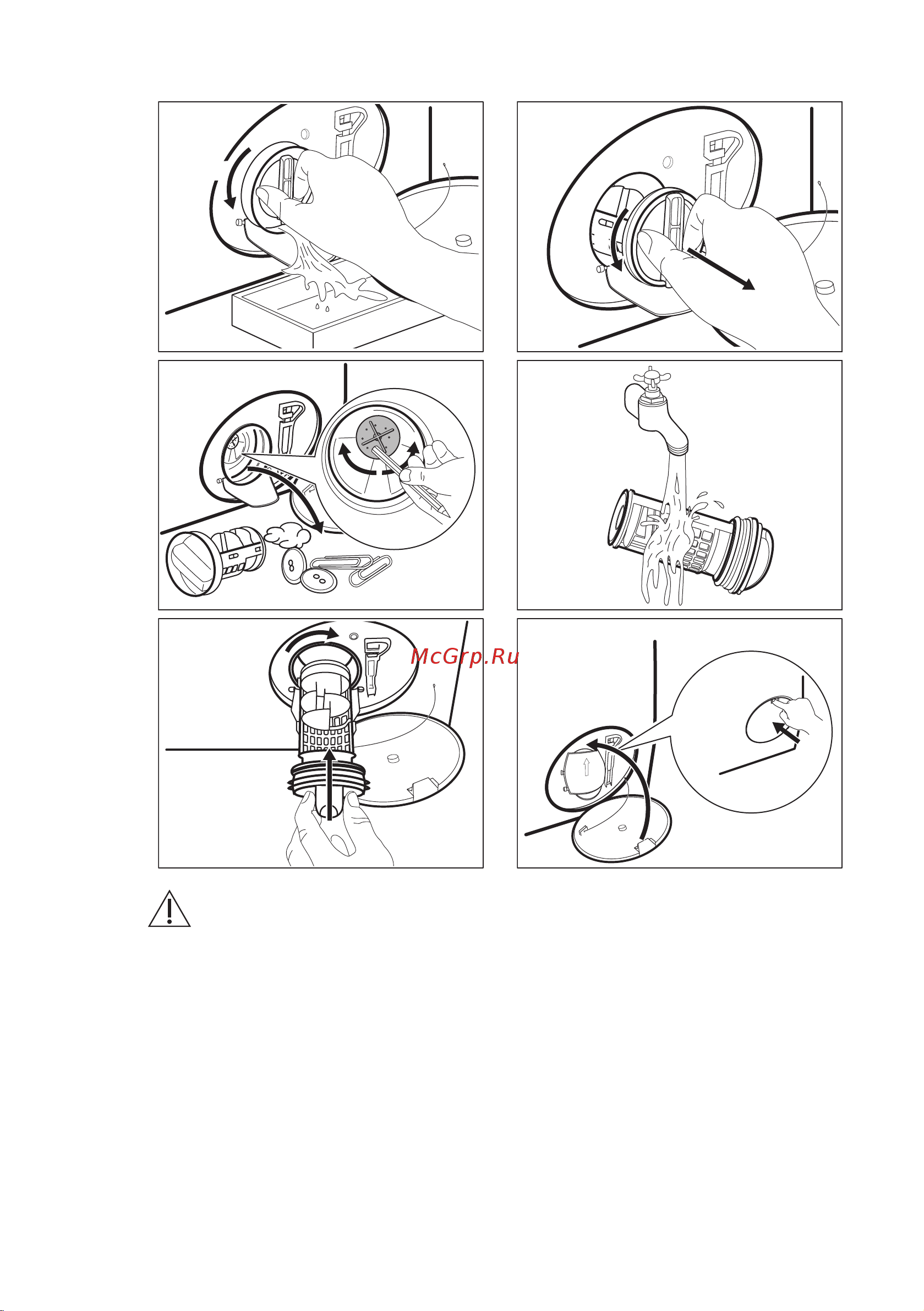 McGrp.Ru