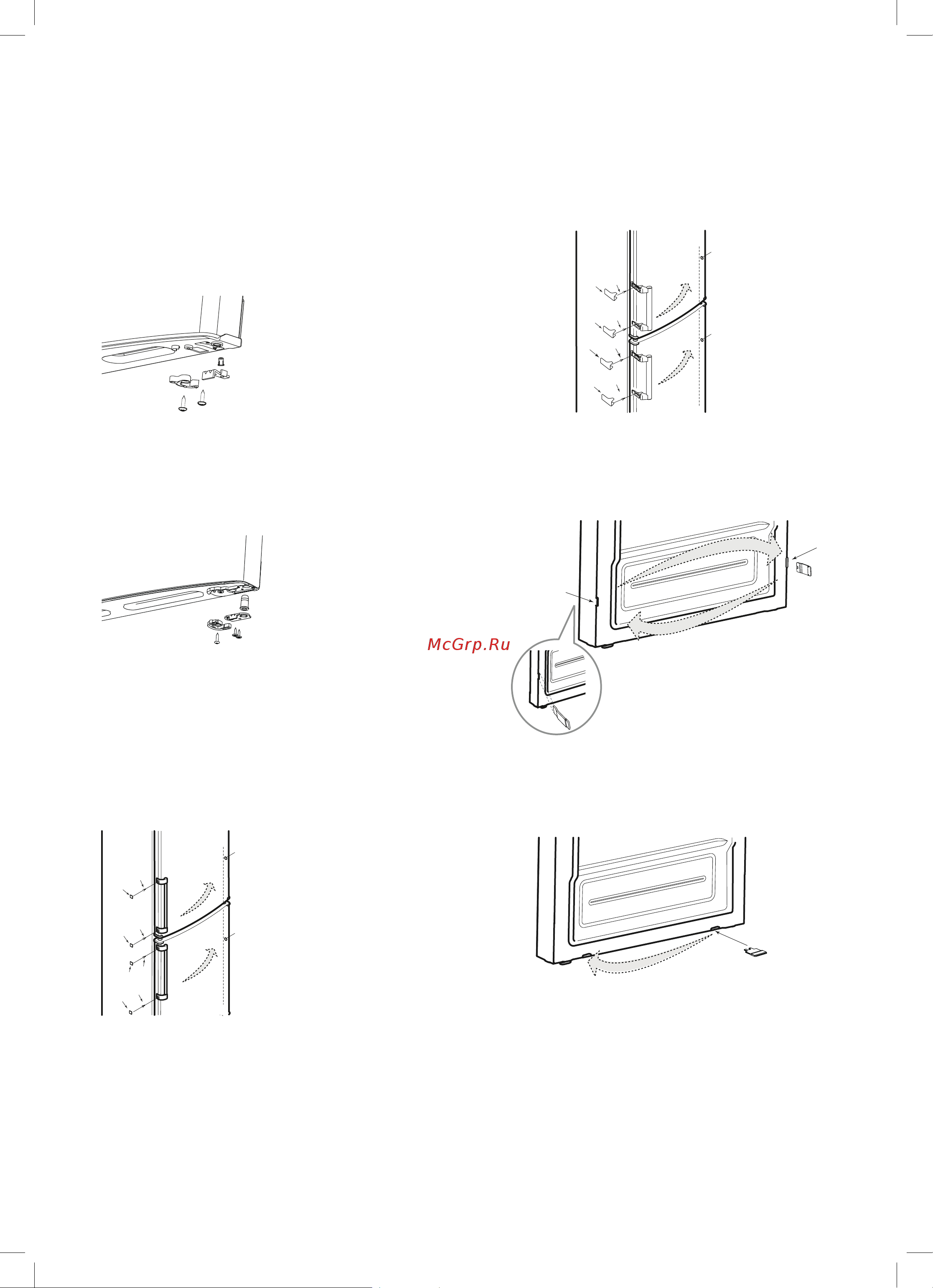 McGrp.Ru