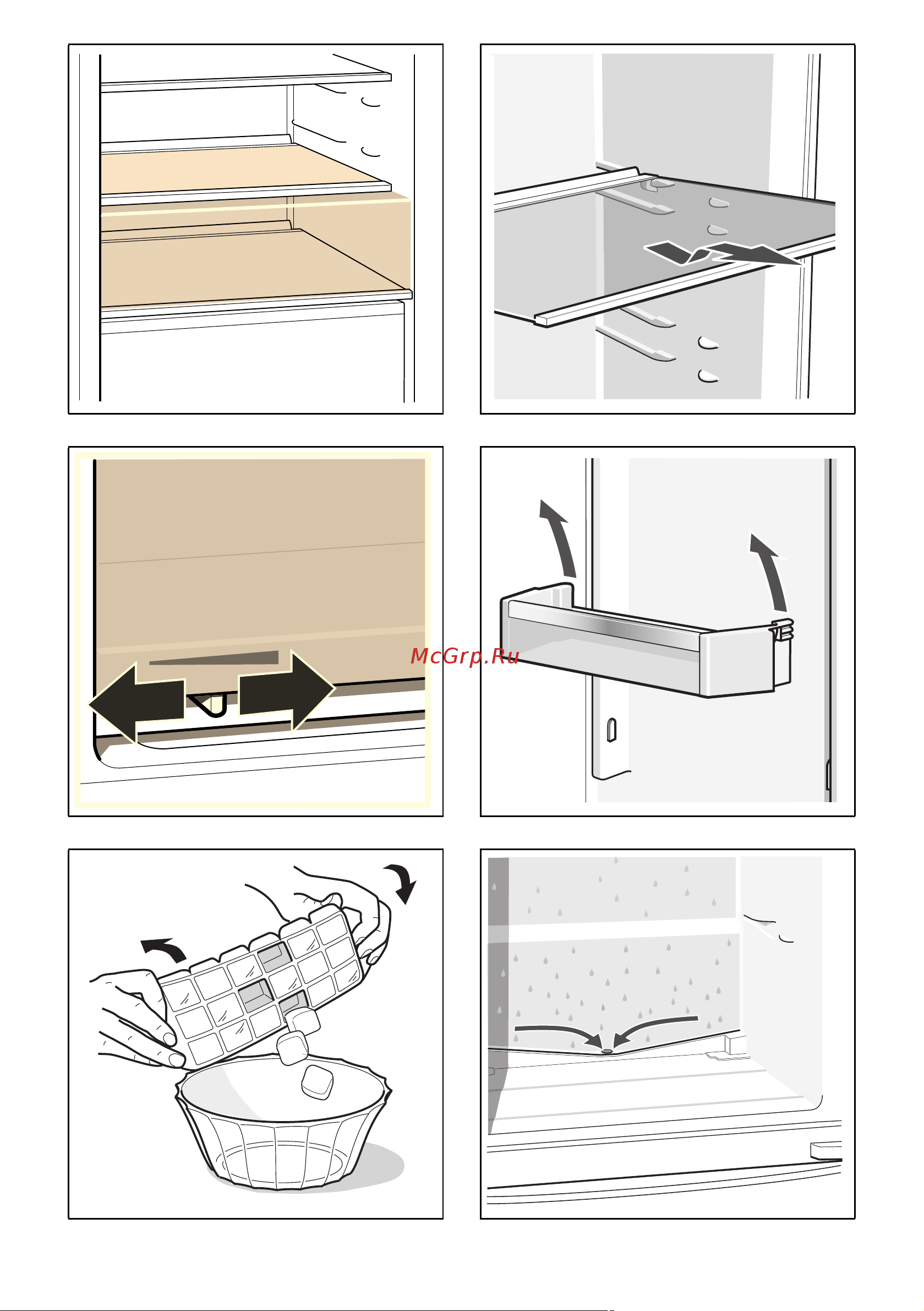 McGrp.Ru