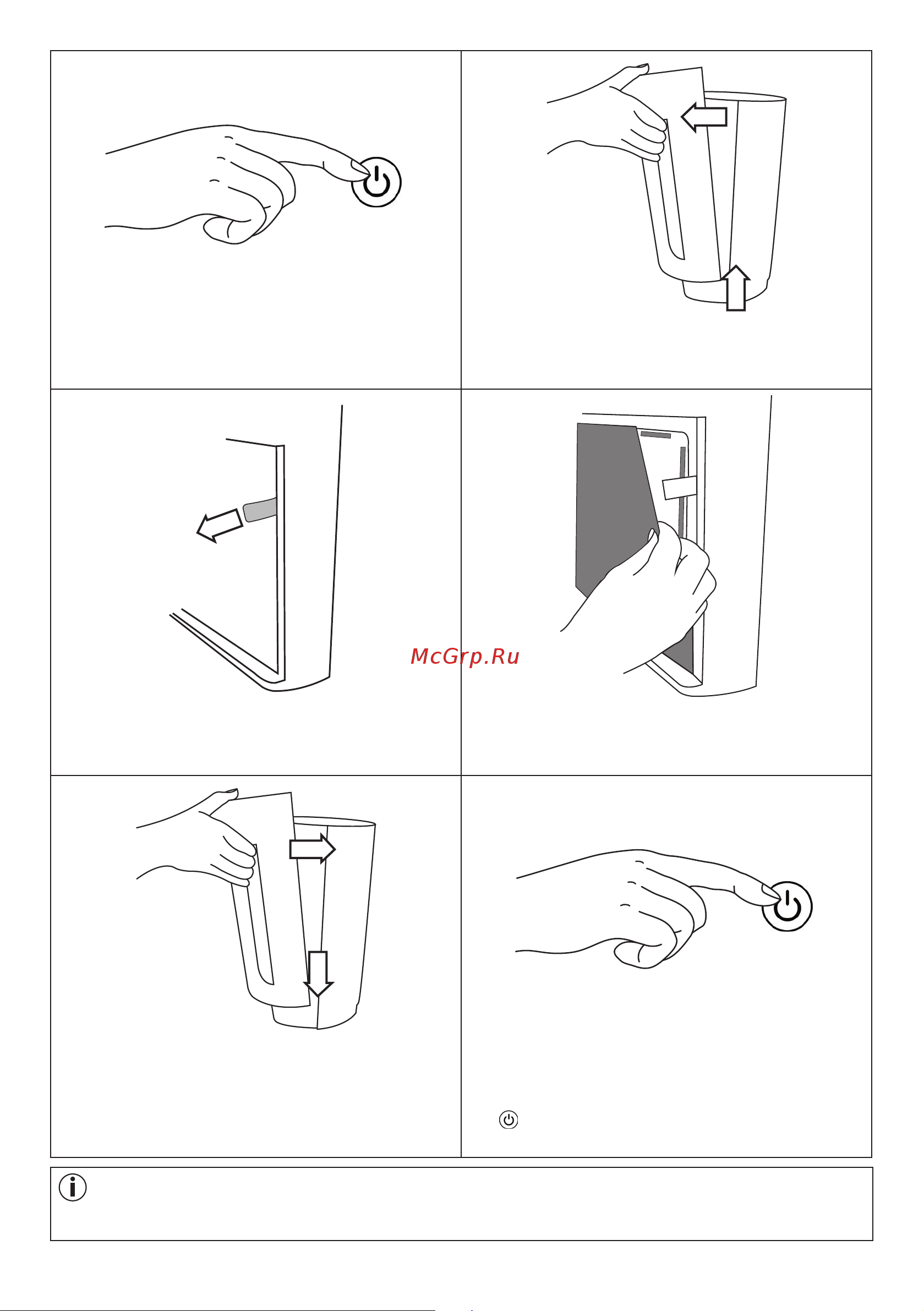 McGrp.Ru