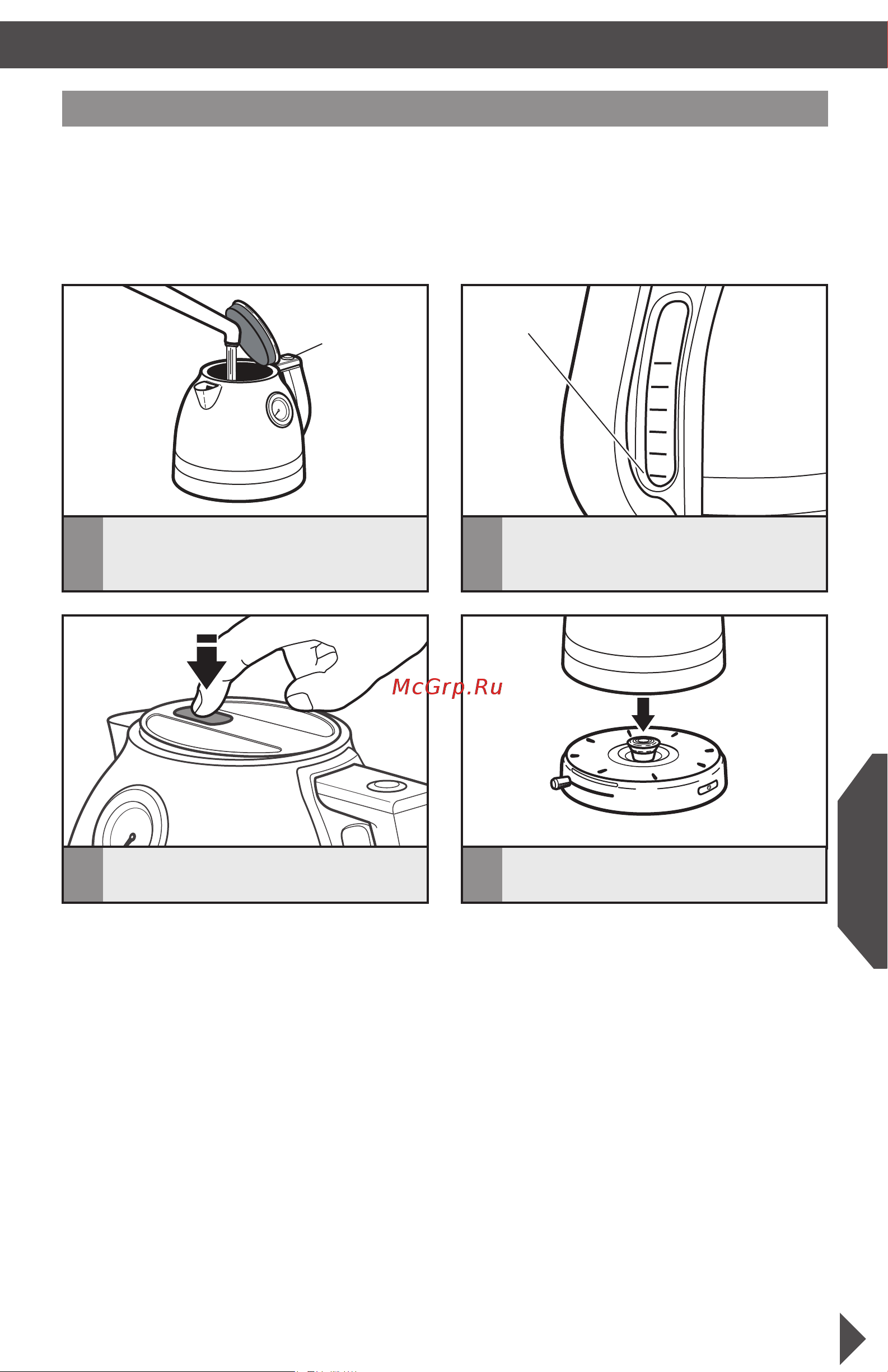 McGrp.Ru