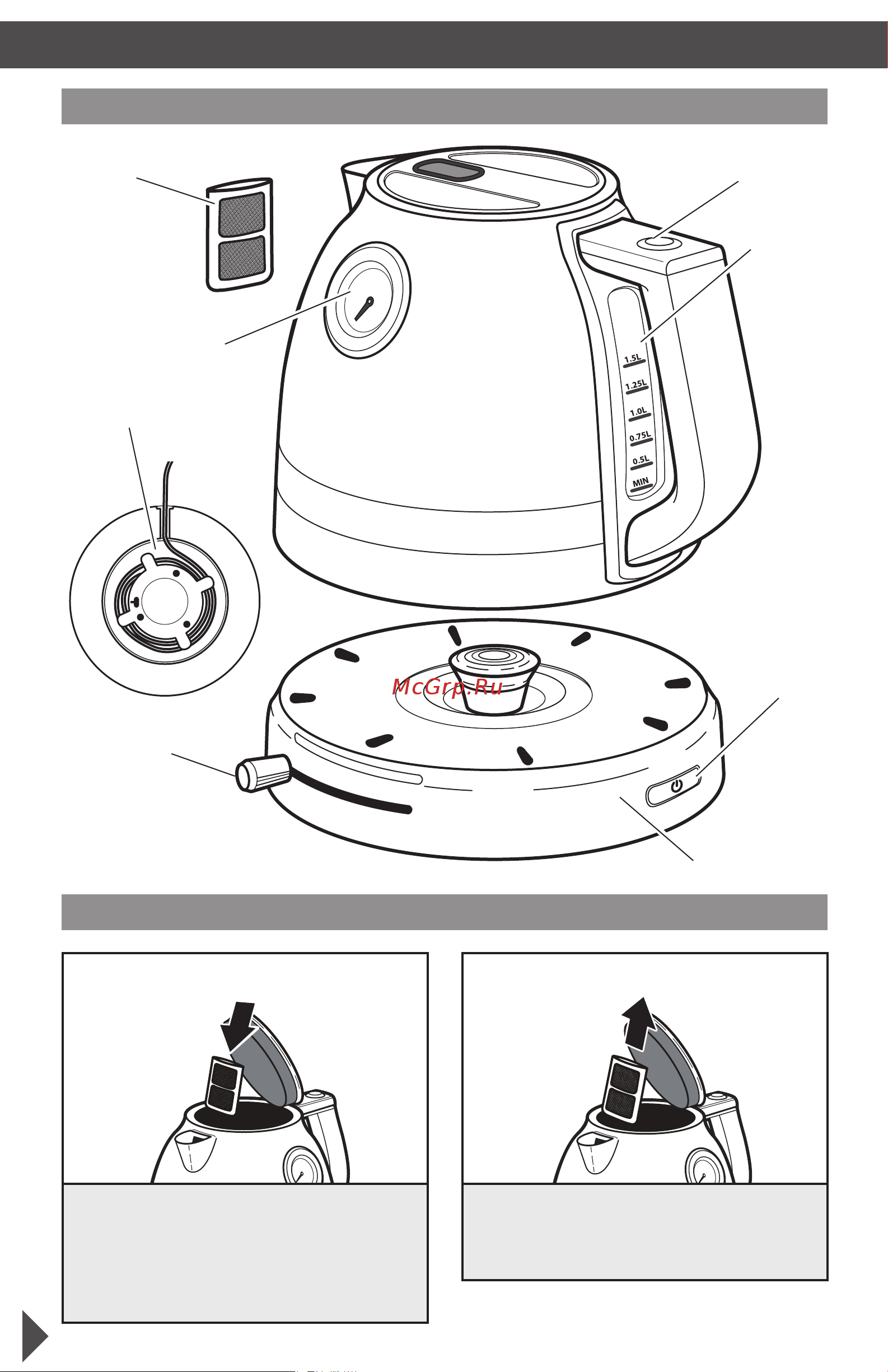 1.5L
1.25L
1.0L
0.75L
0.5L
MIN

McGrp.Ru