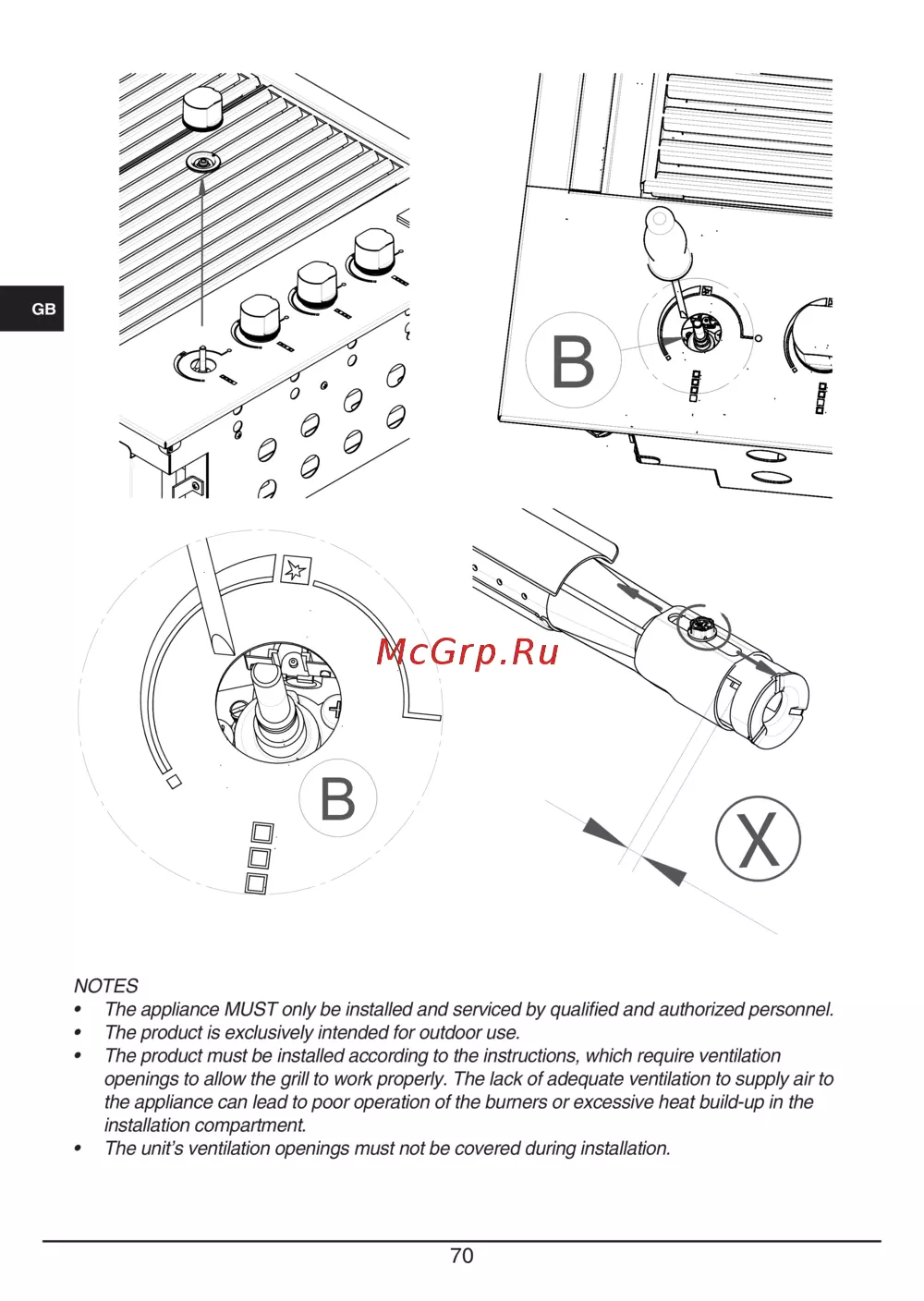 GB

B

B

McGrp.Ru

X

NOTES
• The appliance MUST only be installed and serviced by qualified and authorized personnel.
• The product is exclusively intended for outdoor use.
• The product must be installed according to the instructions, which require ventilation openings to allow the grill to work properly. The lack of adequate ventilation to supply air to the appliance can lead to poor operation of the burners or excessive heat build-up in the installation compartment.
• The unit's ventilation openings must not be covered during installation.

70