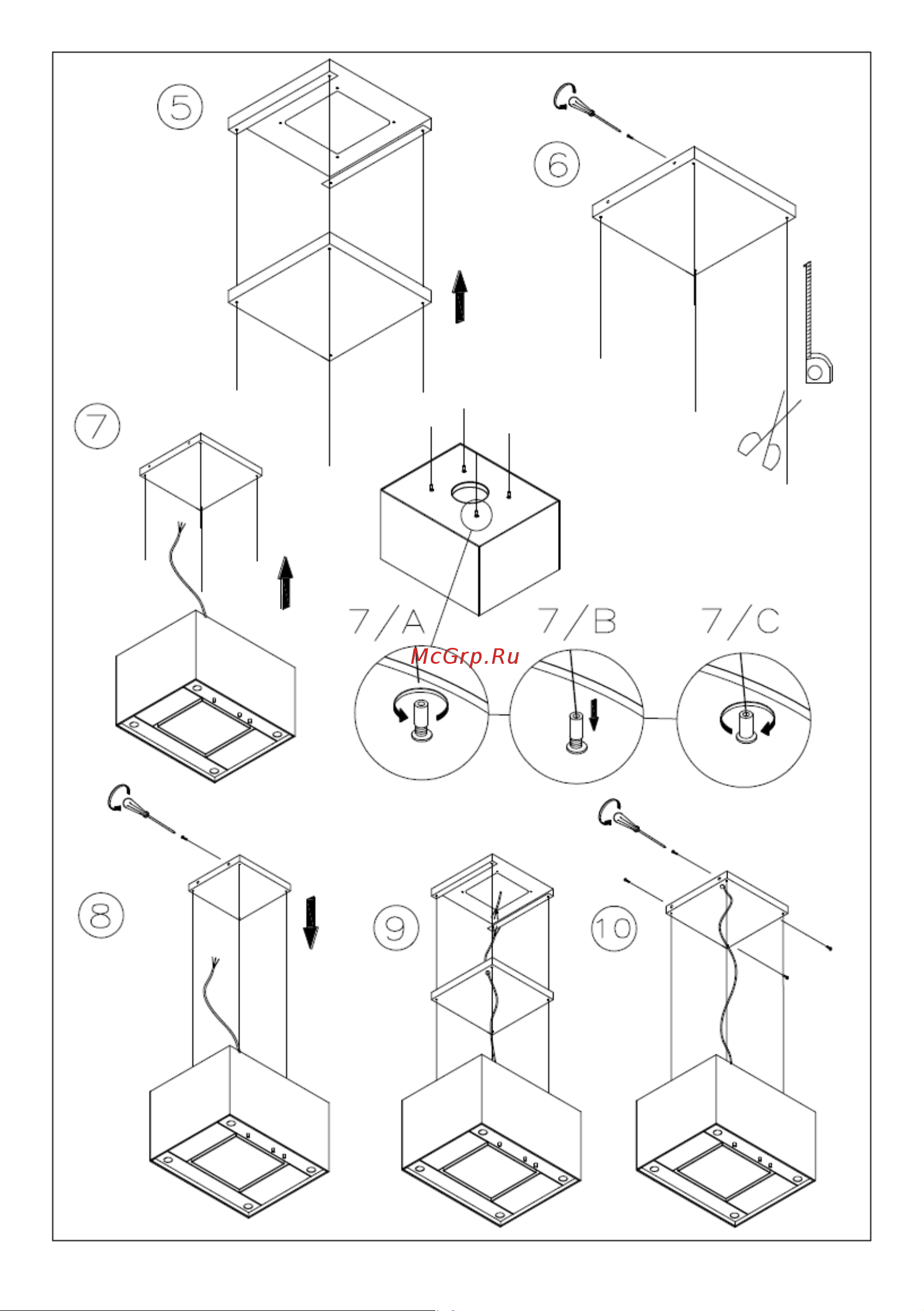 5

6

7

7/A

7/B

7/C

McGrp.Ru

8

9

10