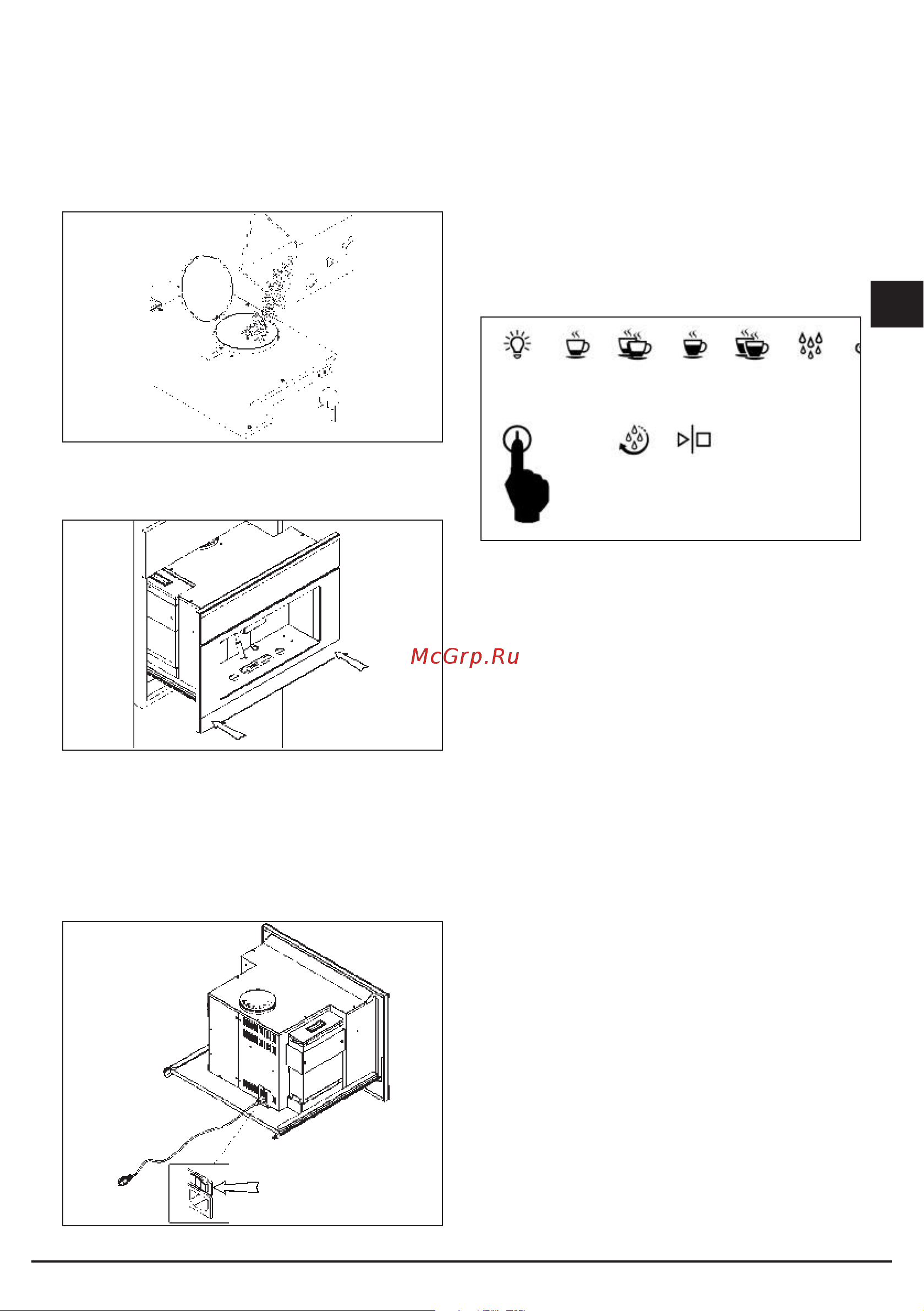 McGrp.Ru