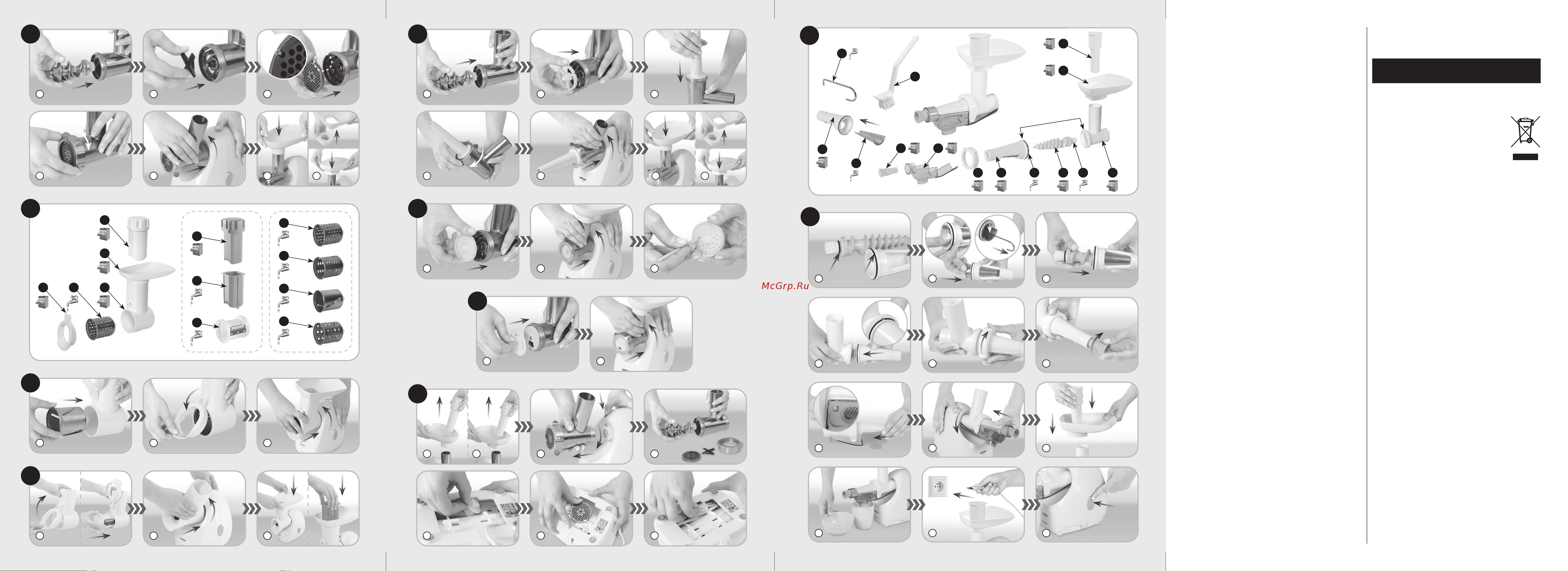 McGrp.Ru