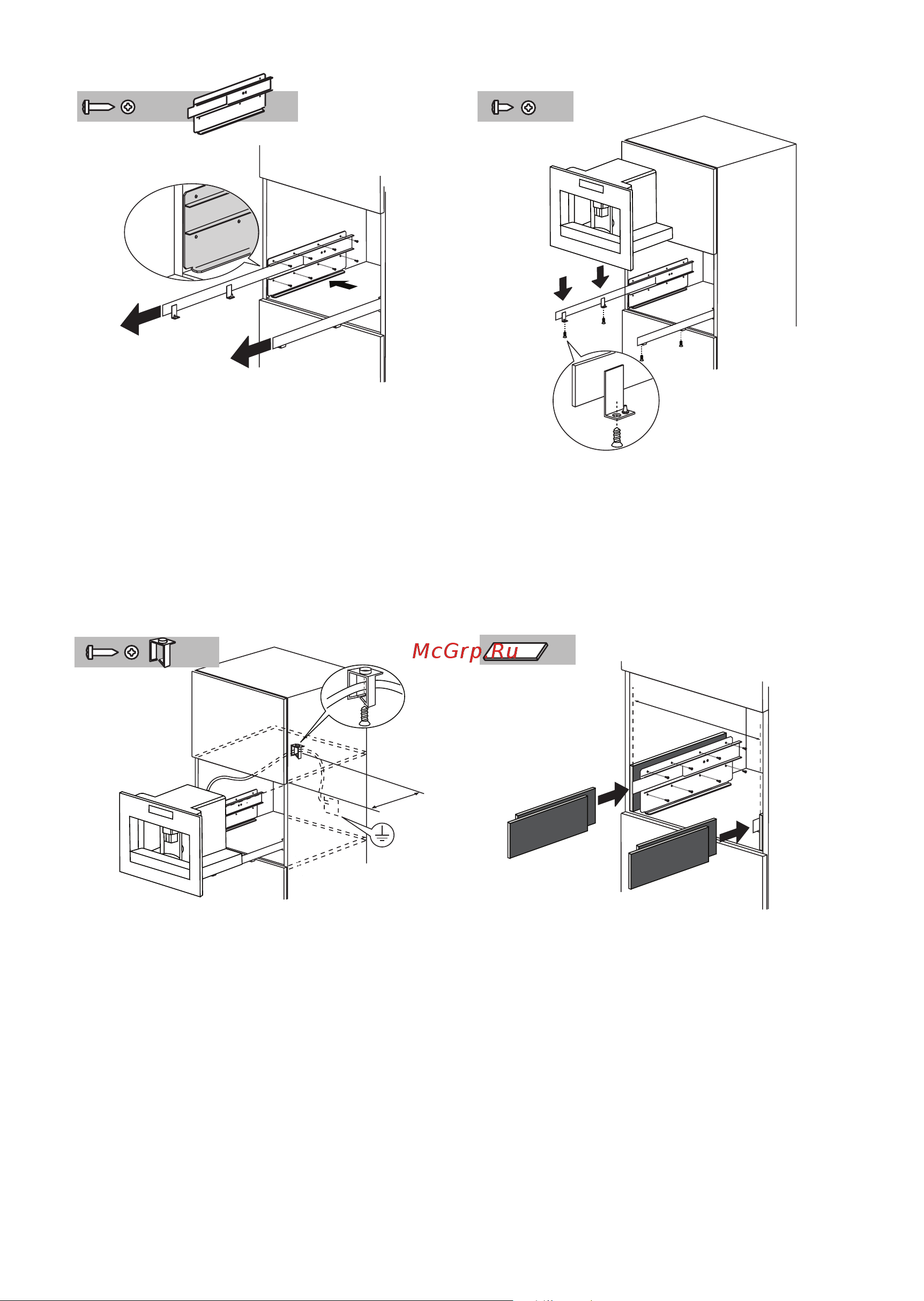 McGrp.Ru