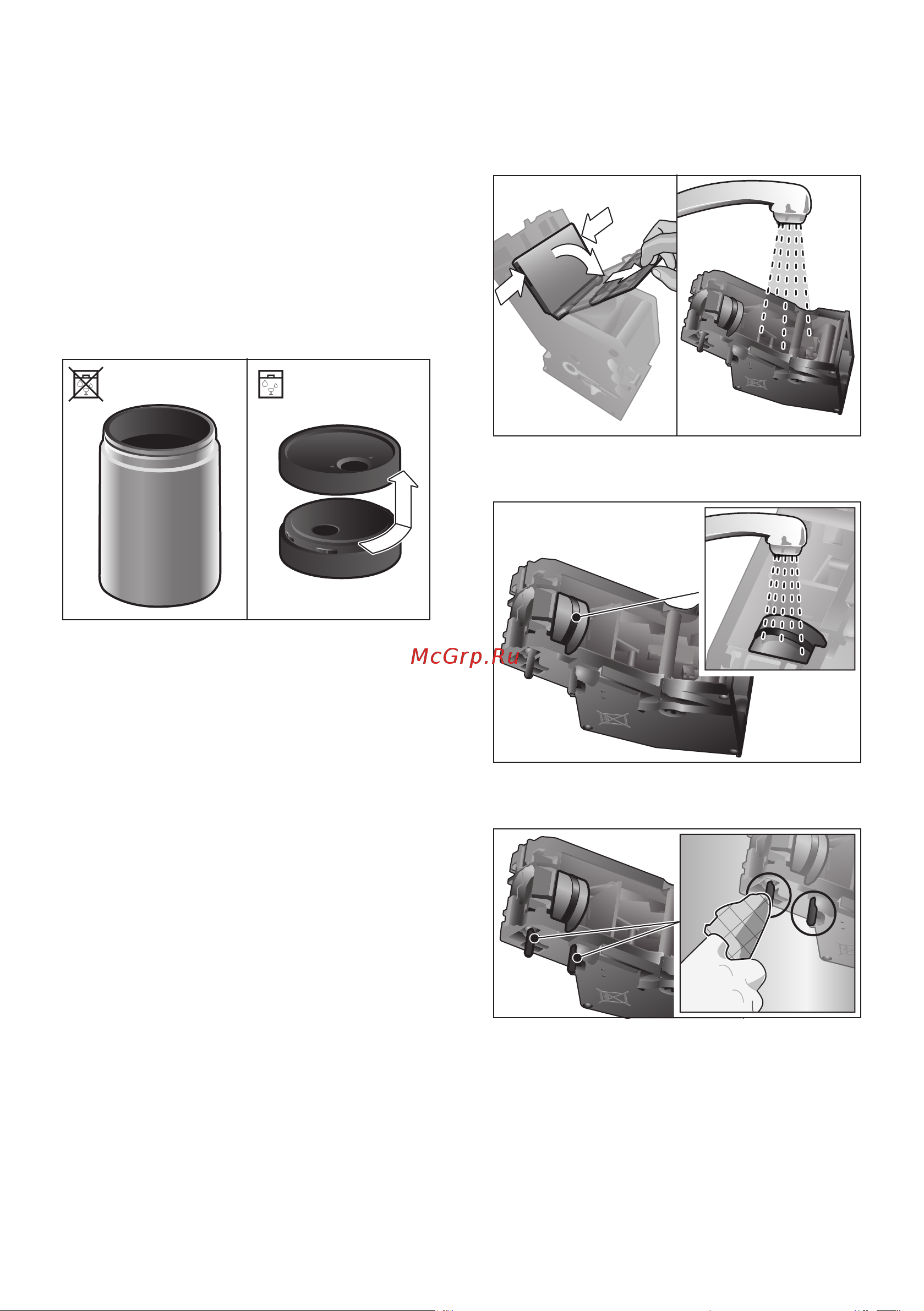 McGrp.Ru