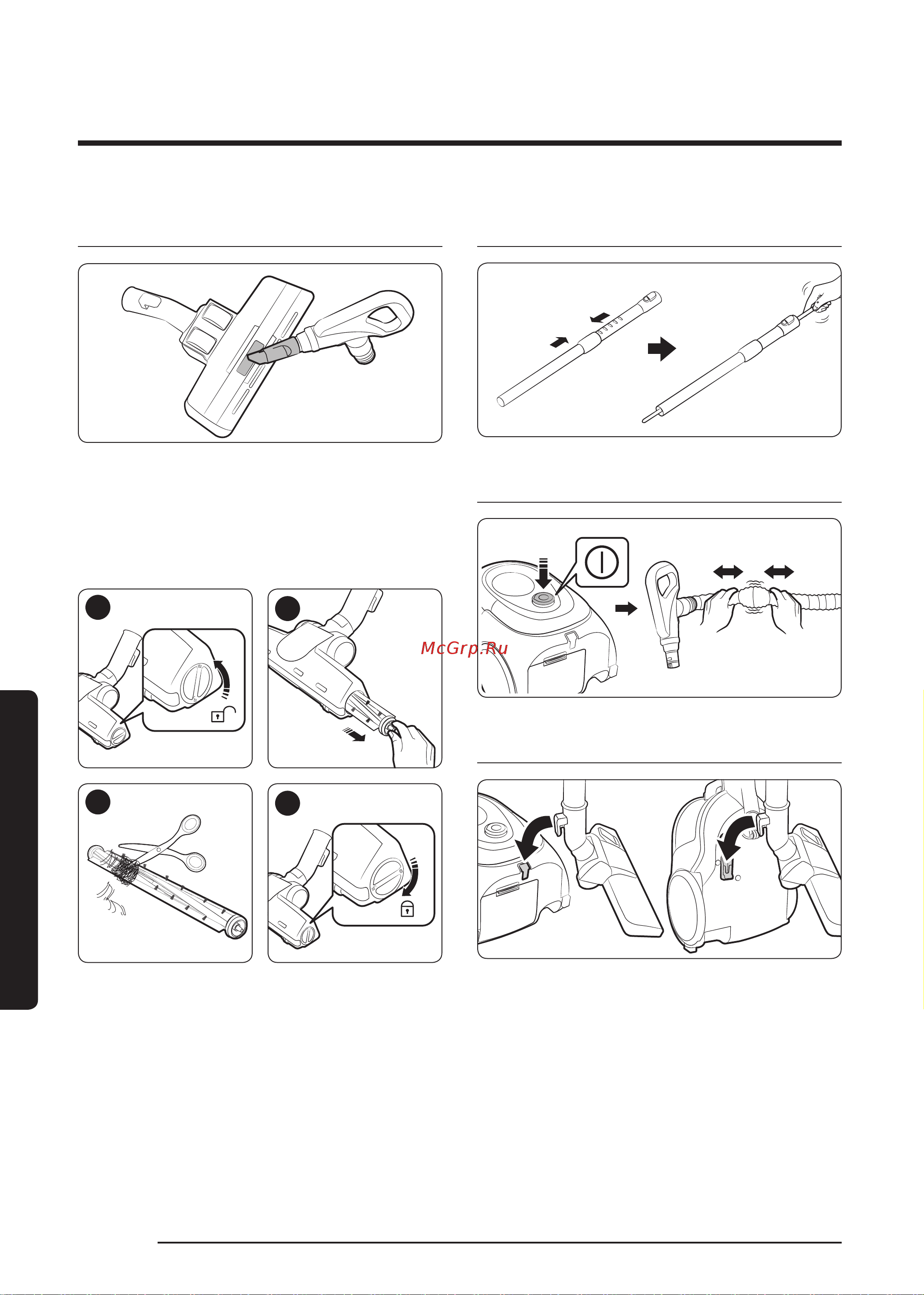 McGrp.Ru