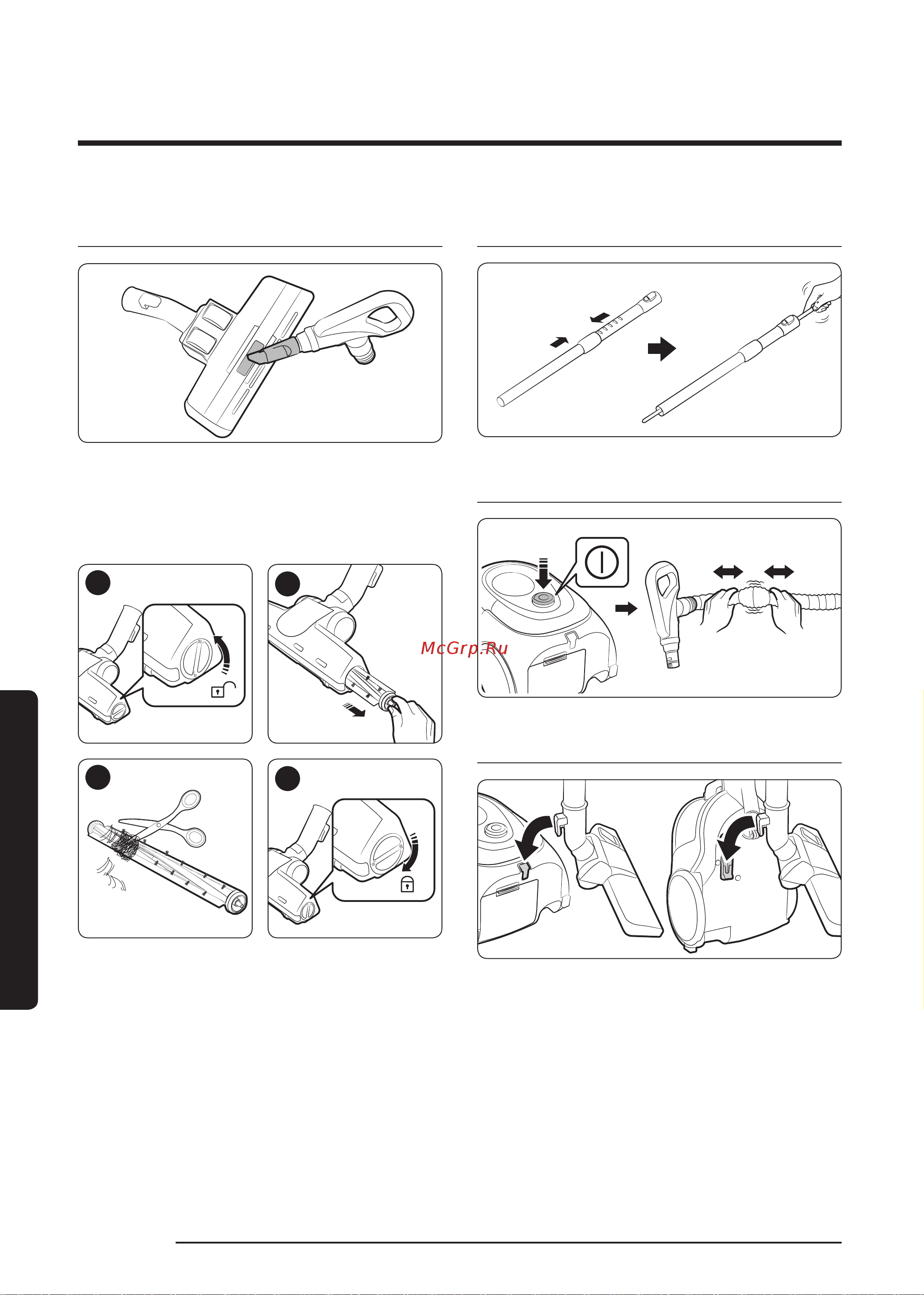 McGrp.Ru