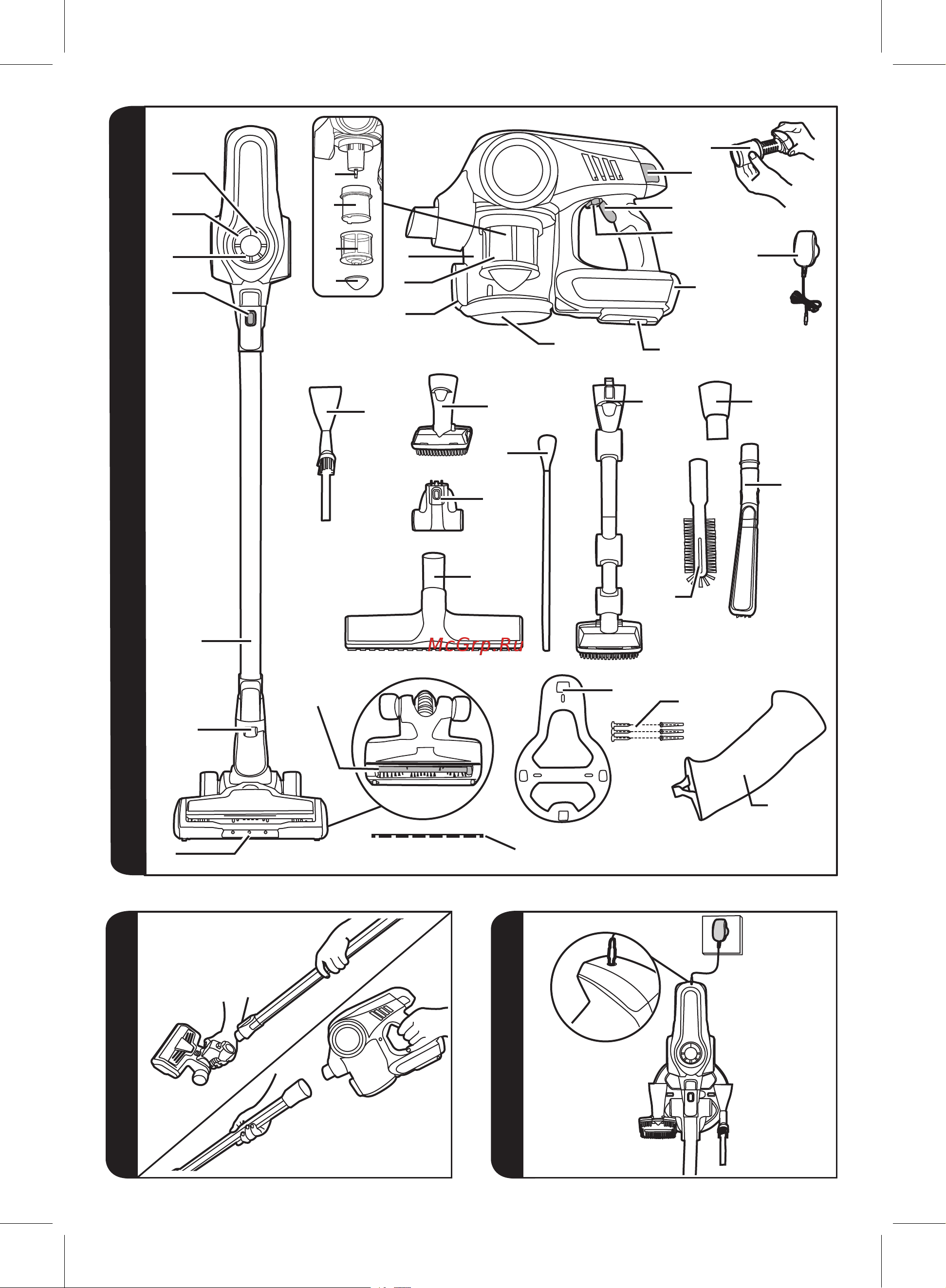 McGrp.Ru