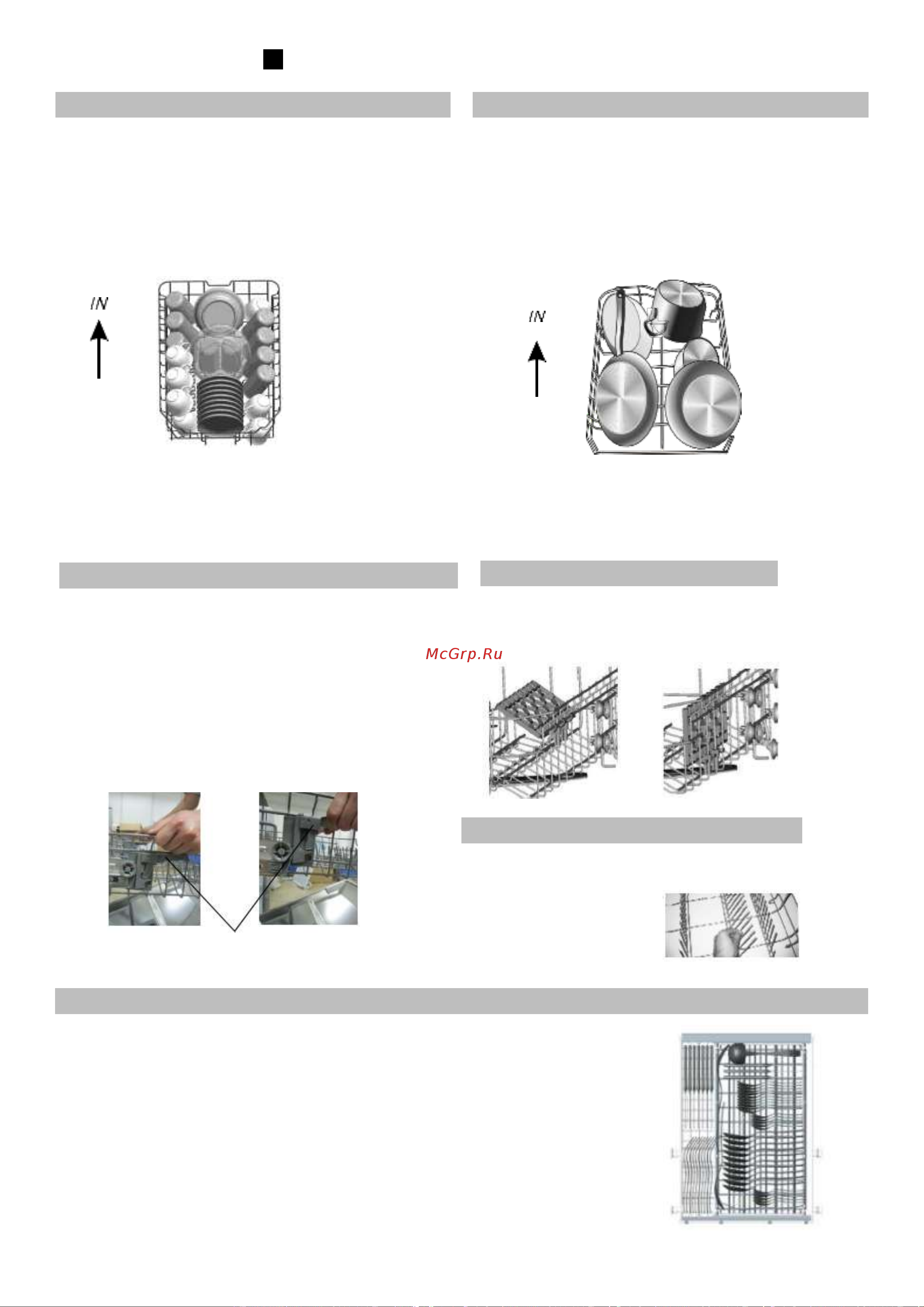 IN

IN

McGrp.Ru