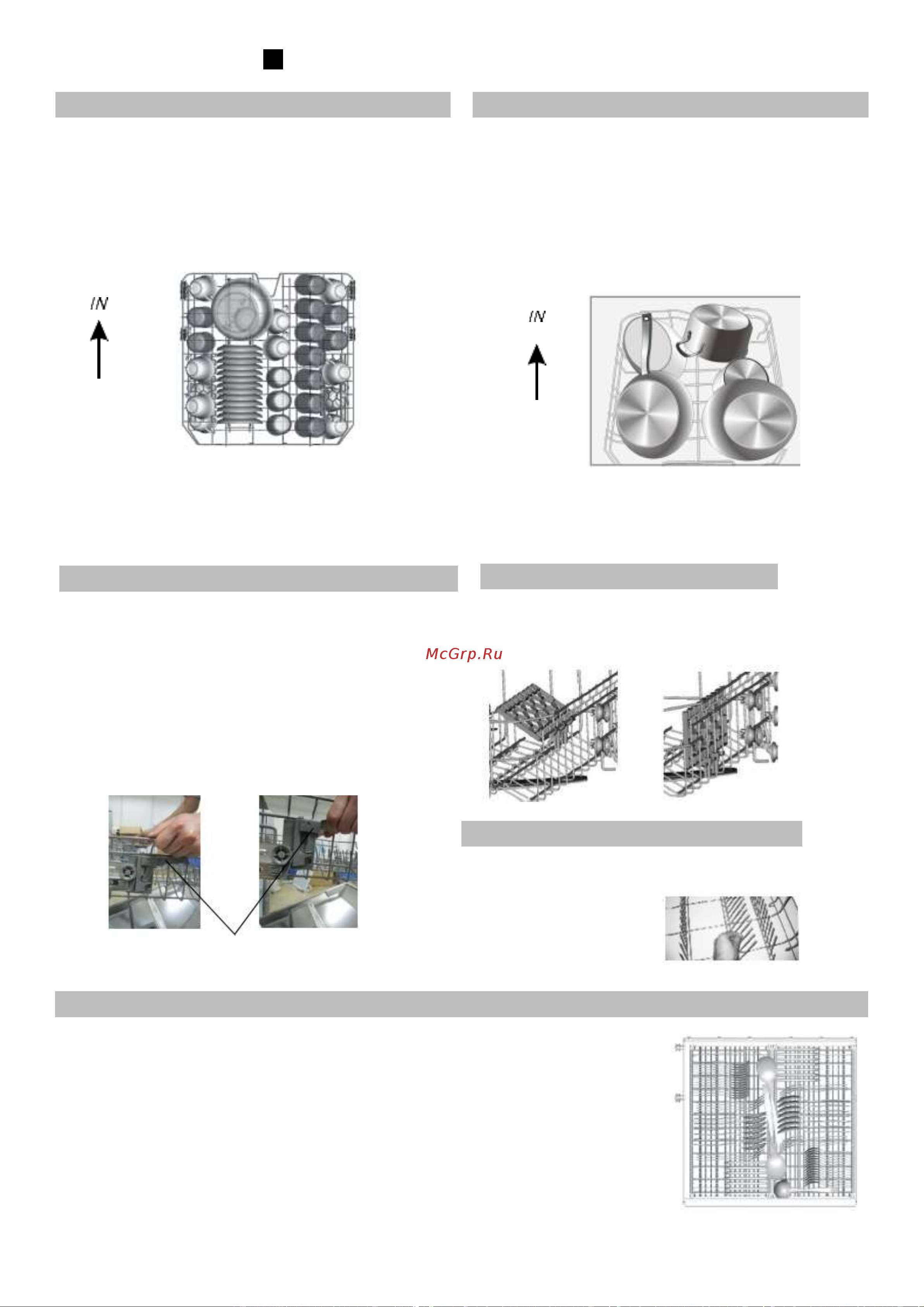 IN

IN

McGrp.Ru