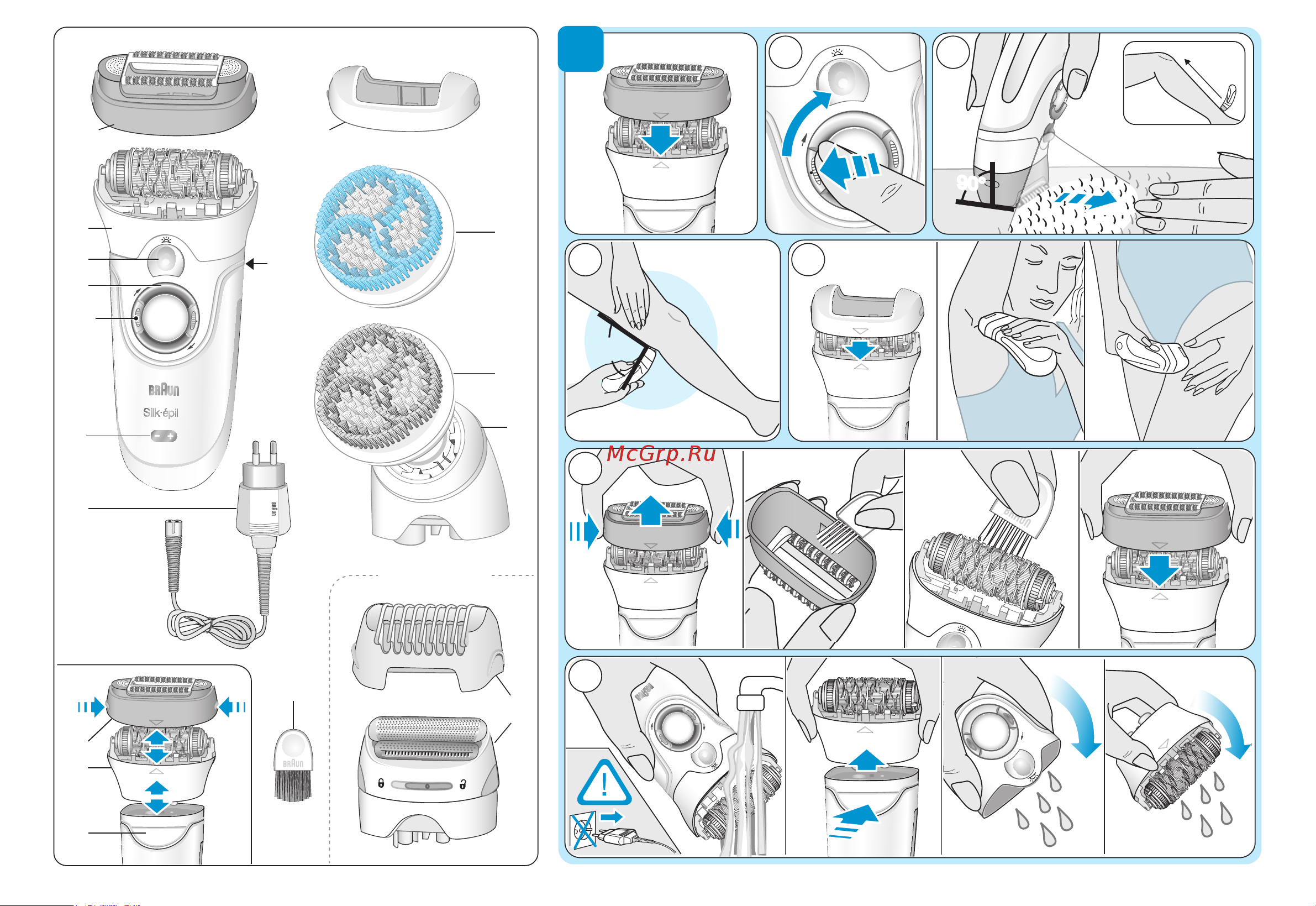 BRAUN
Silk·épil
BRAUN
BRAUN
90°
McGrp.Ru
BRAUN
BRAUN