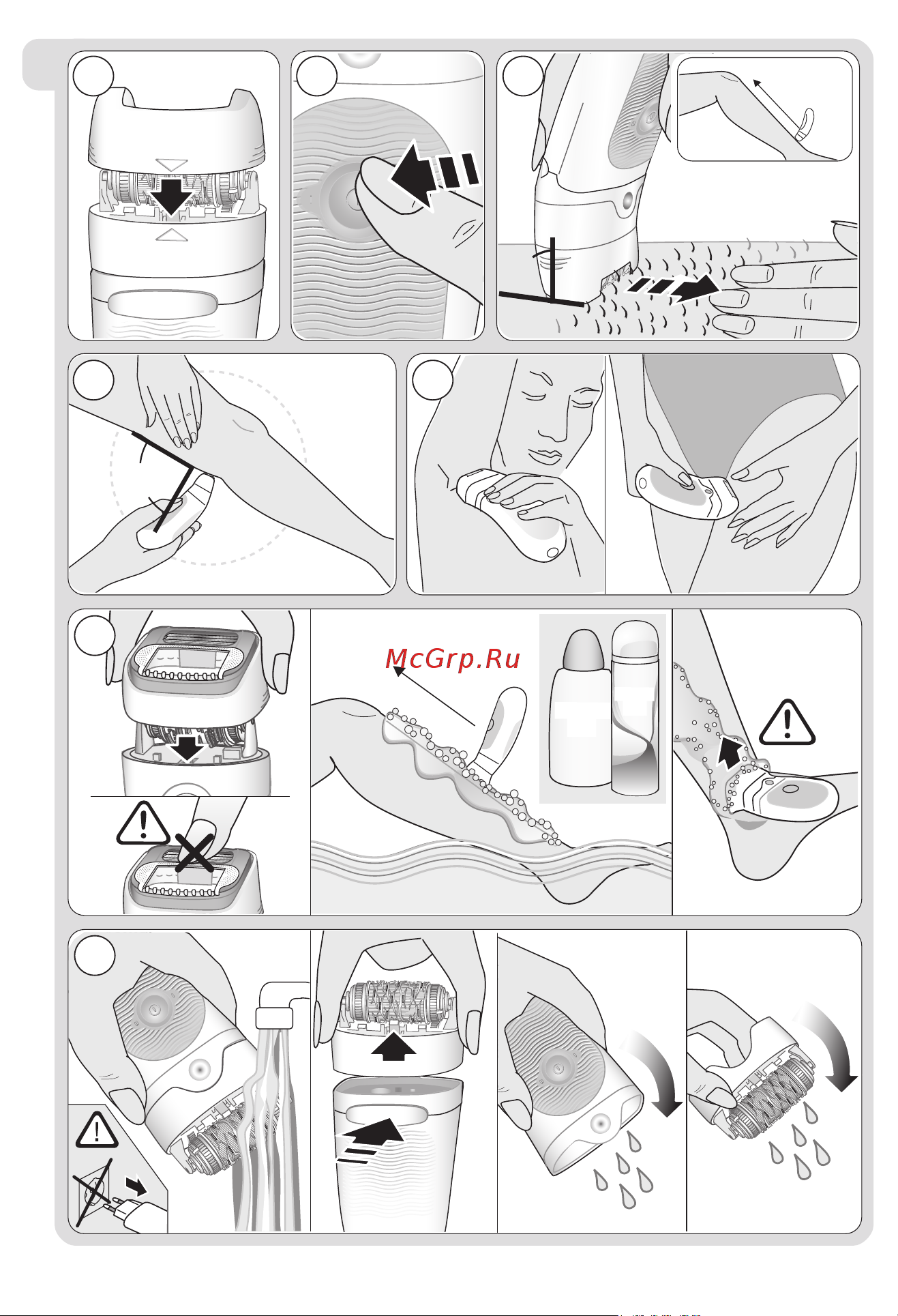 McGrp.Ru