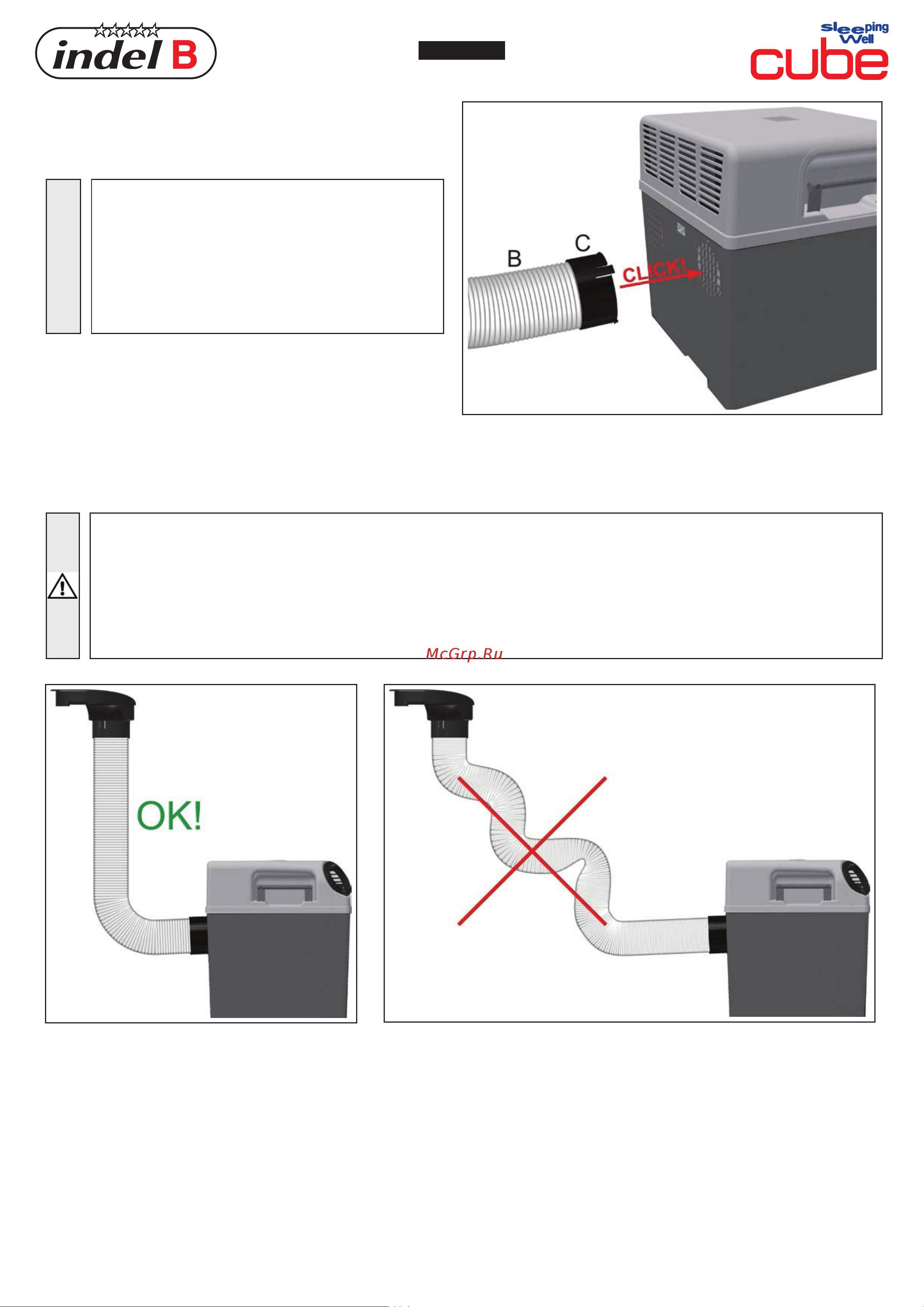 indel B

sleeping Well
cube

B
C
CLICK!

McGrp.Ru

OK!