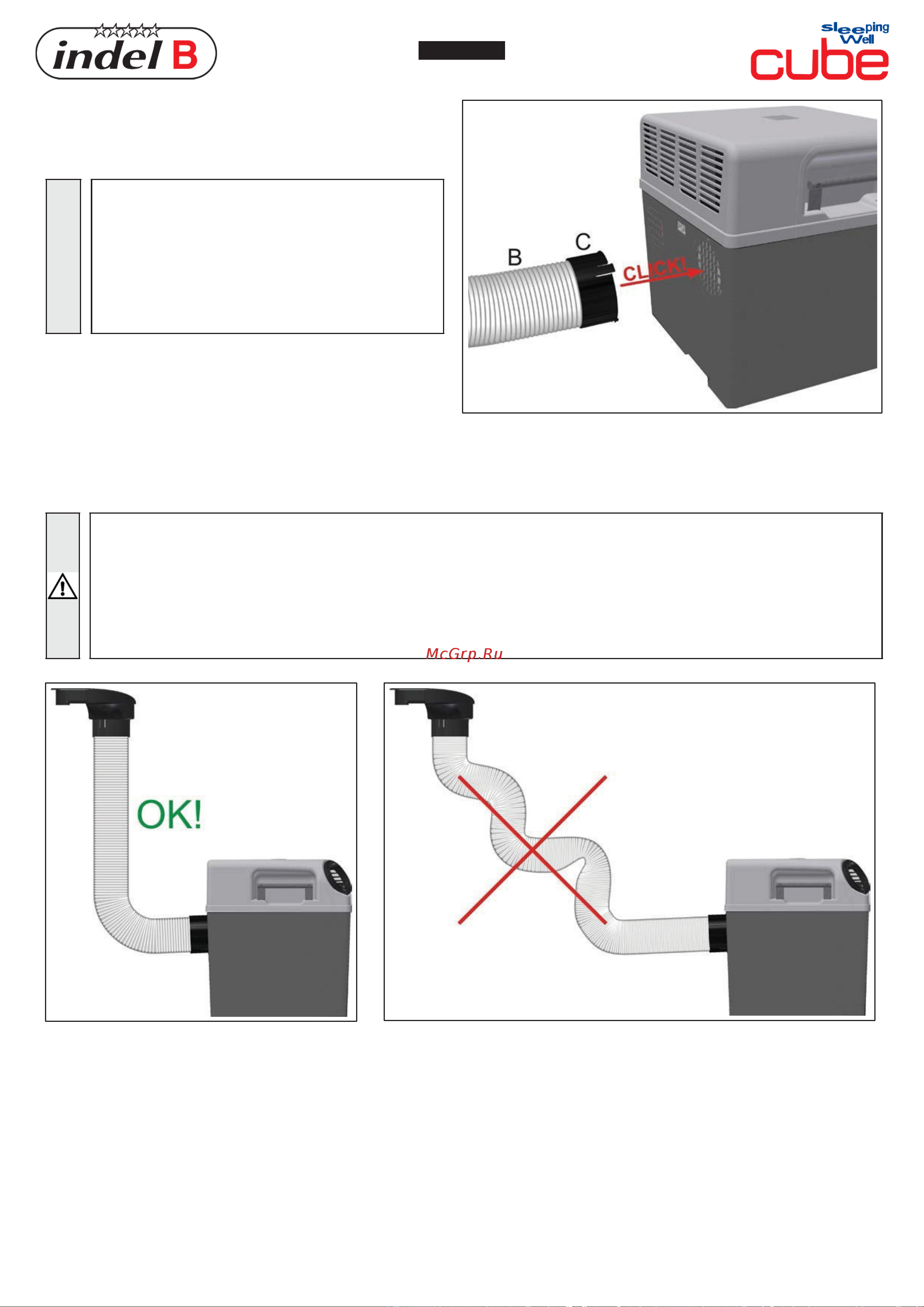 indel B

sleeping Well
cube

B
C
CLICK!

McGrp.Ru

OK!