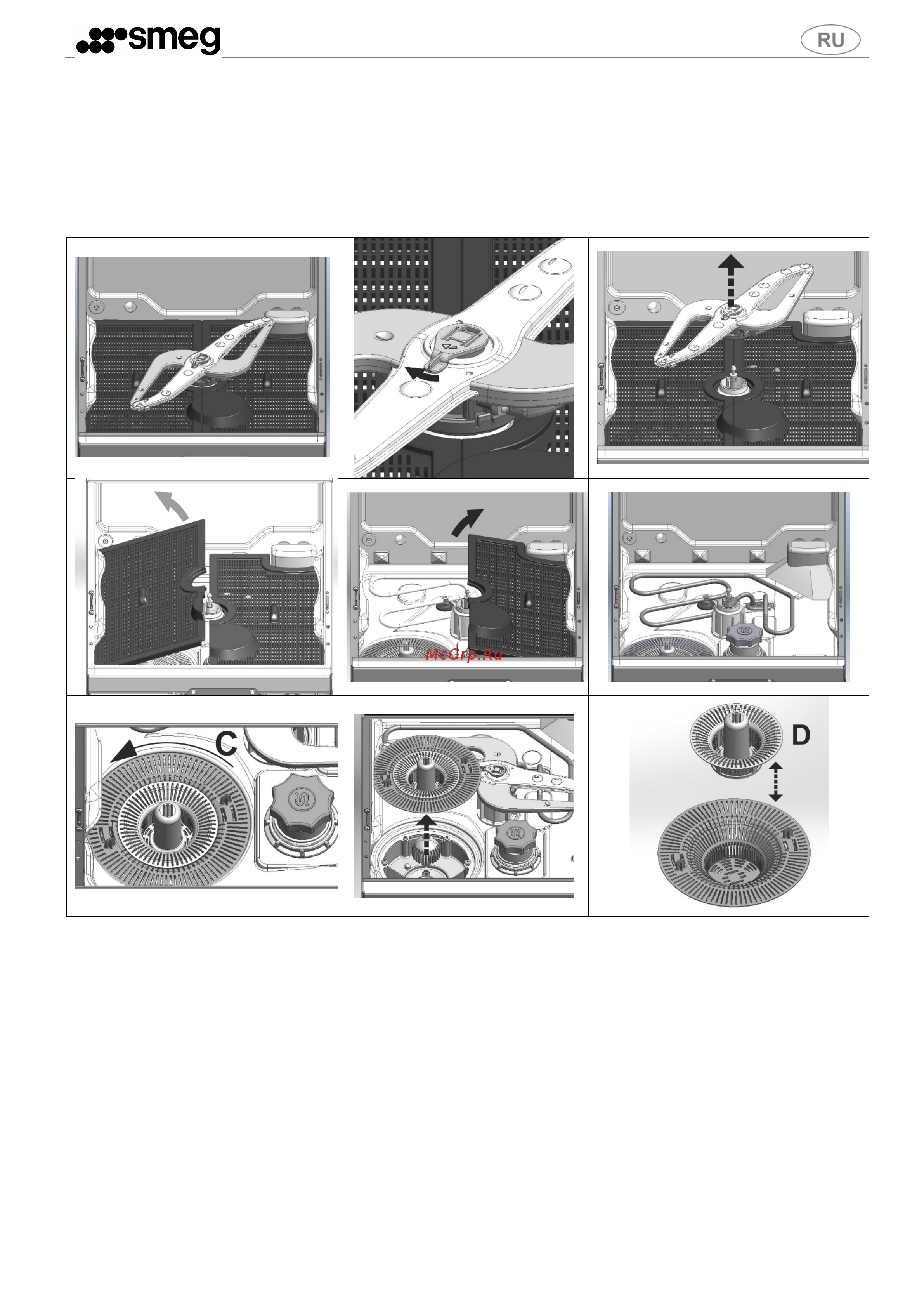 smeg

RU

McGrp.Ru

C

D