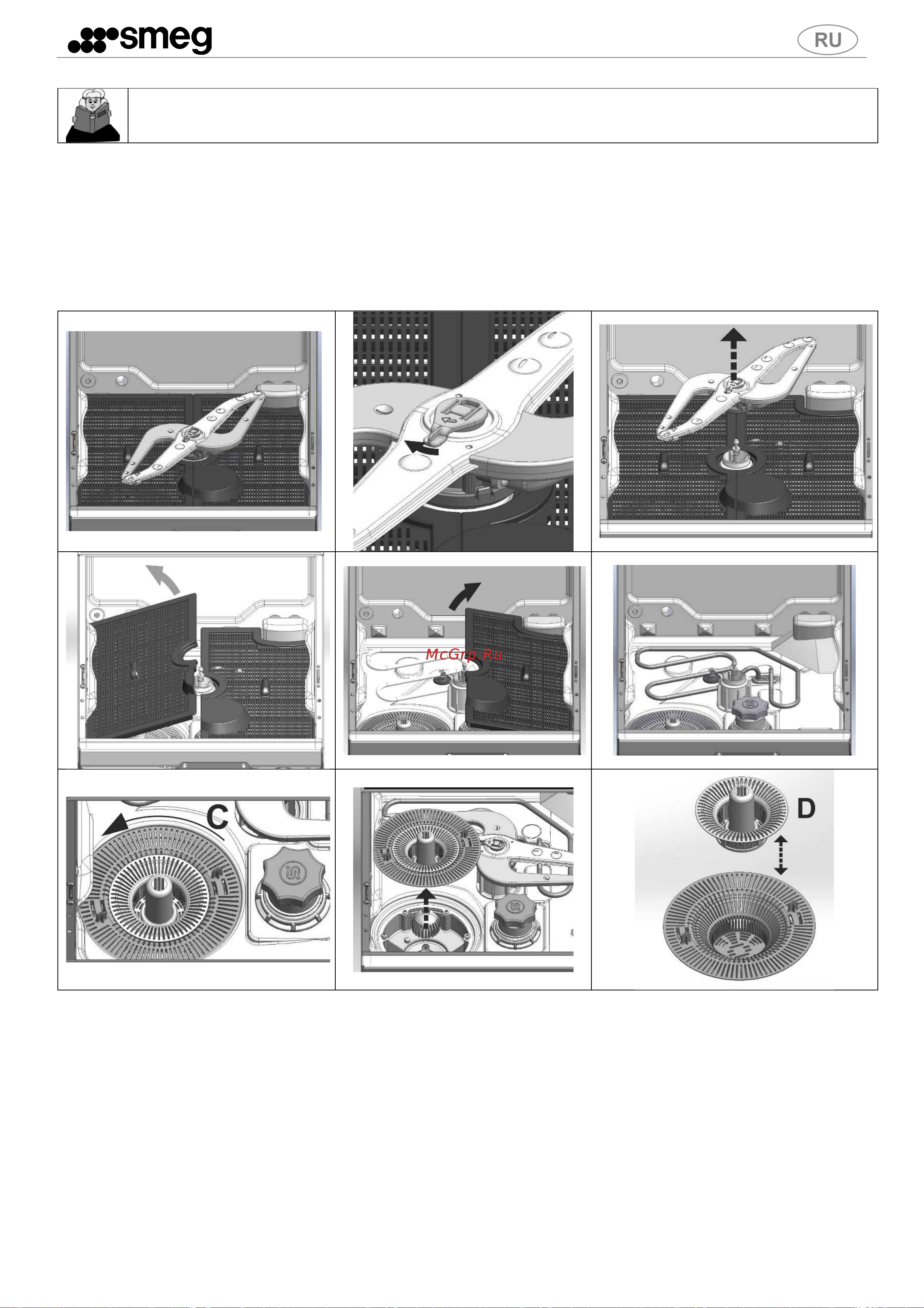 smeg

RU

McGrp.Ru

C

D