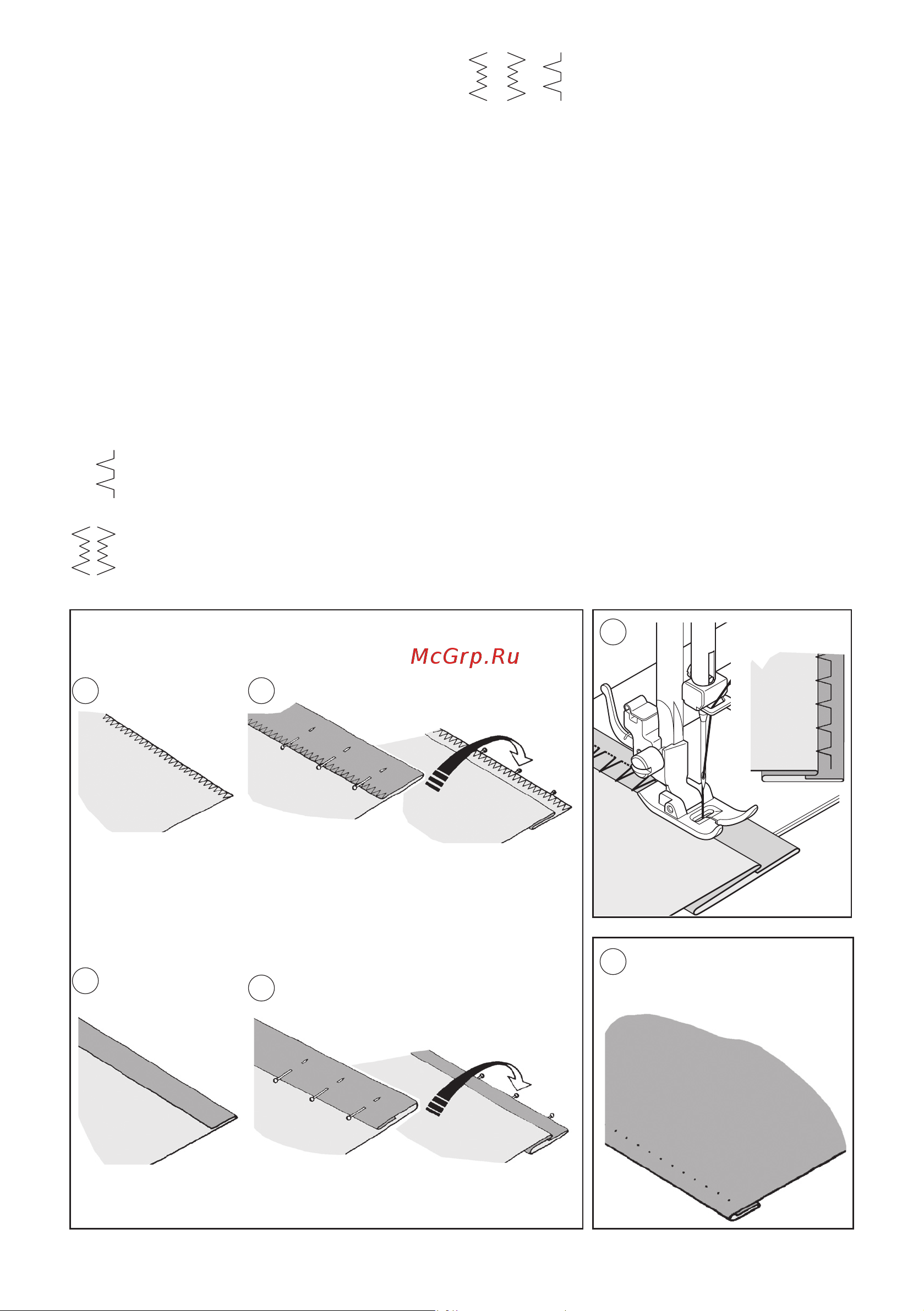 McGrp.Ru