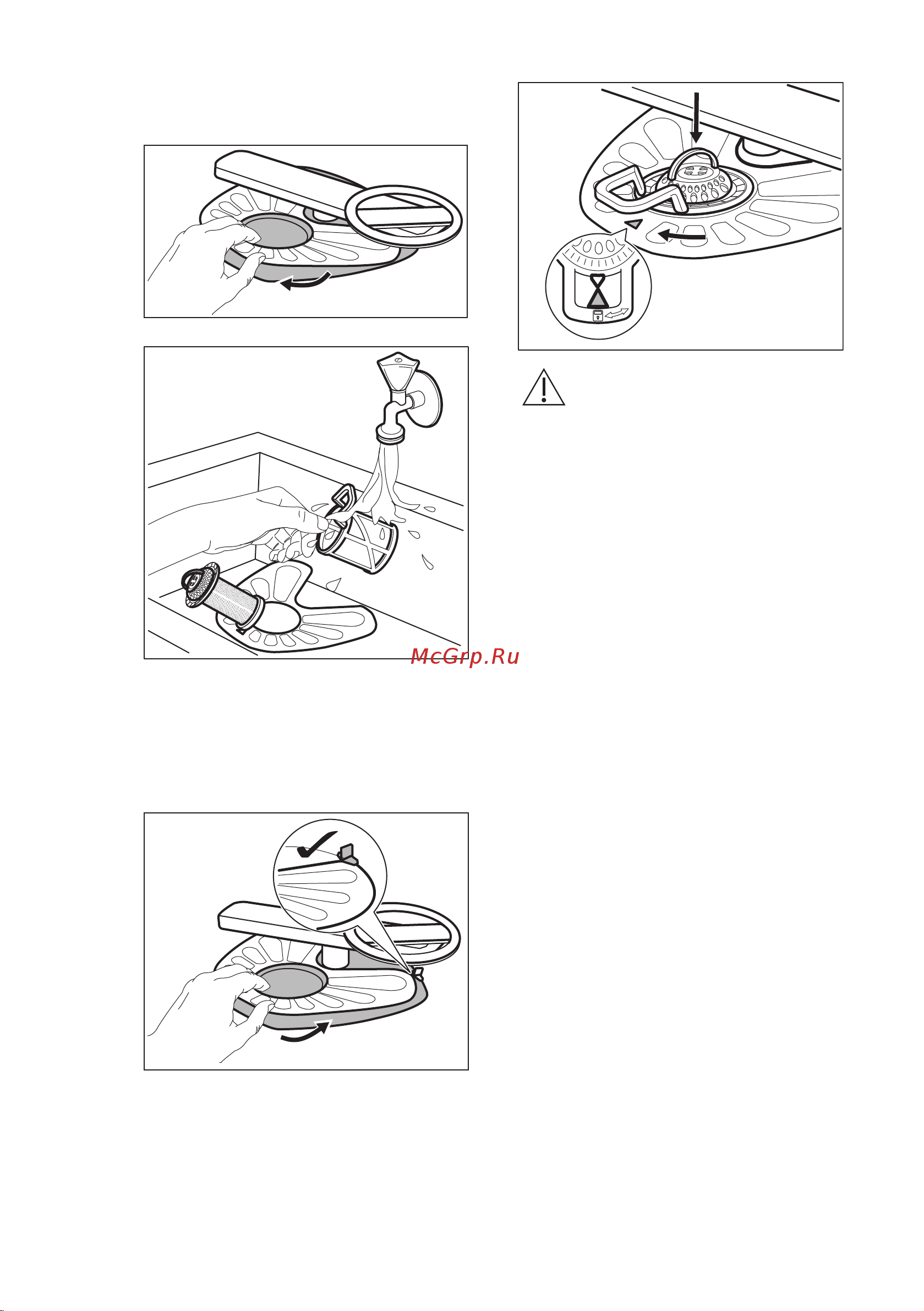 McGrp.Ru