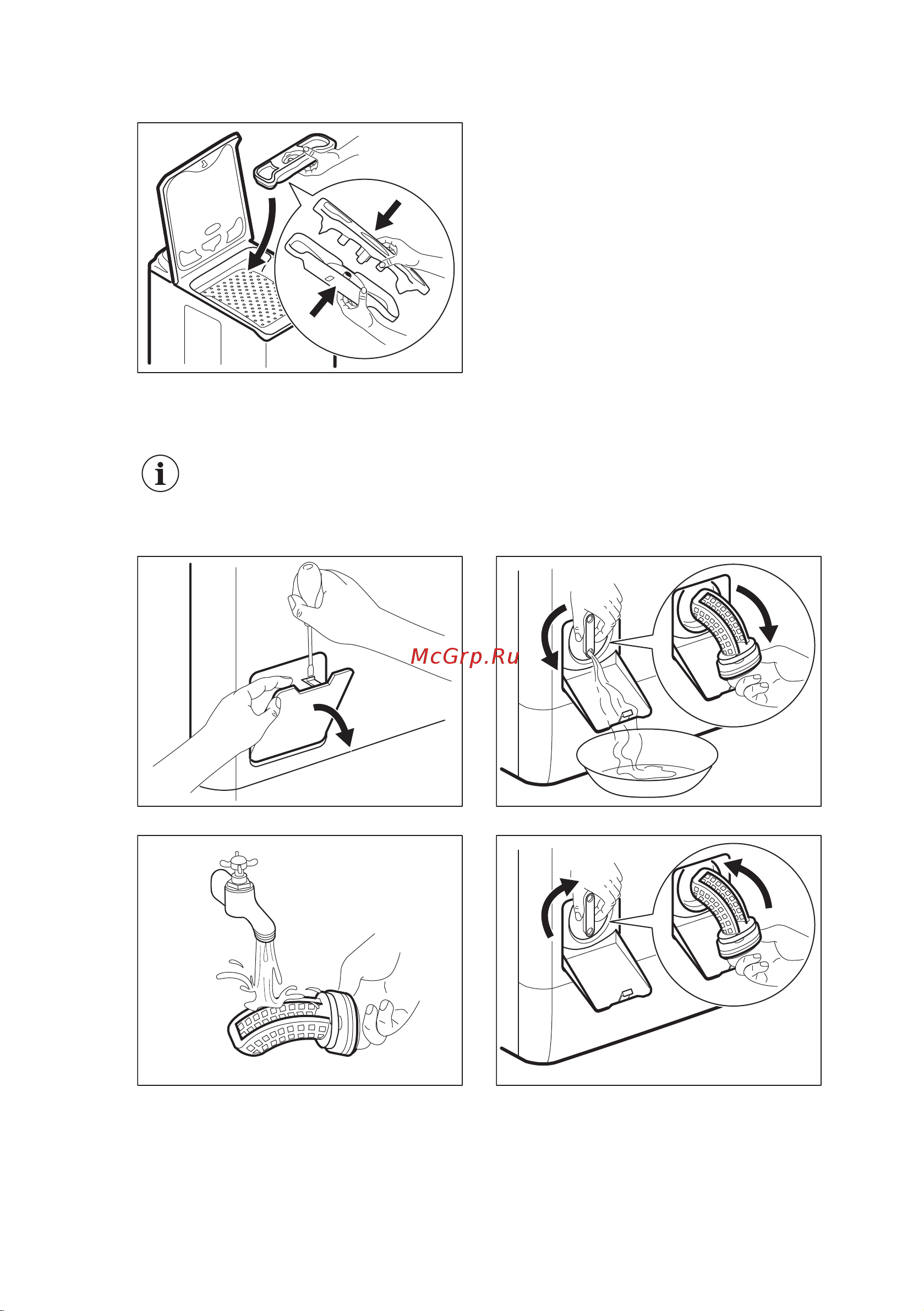 McGrp.Ru