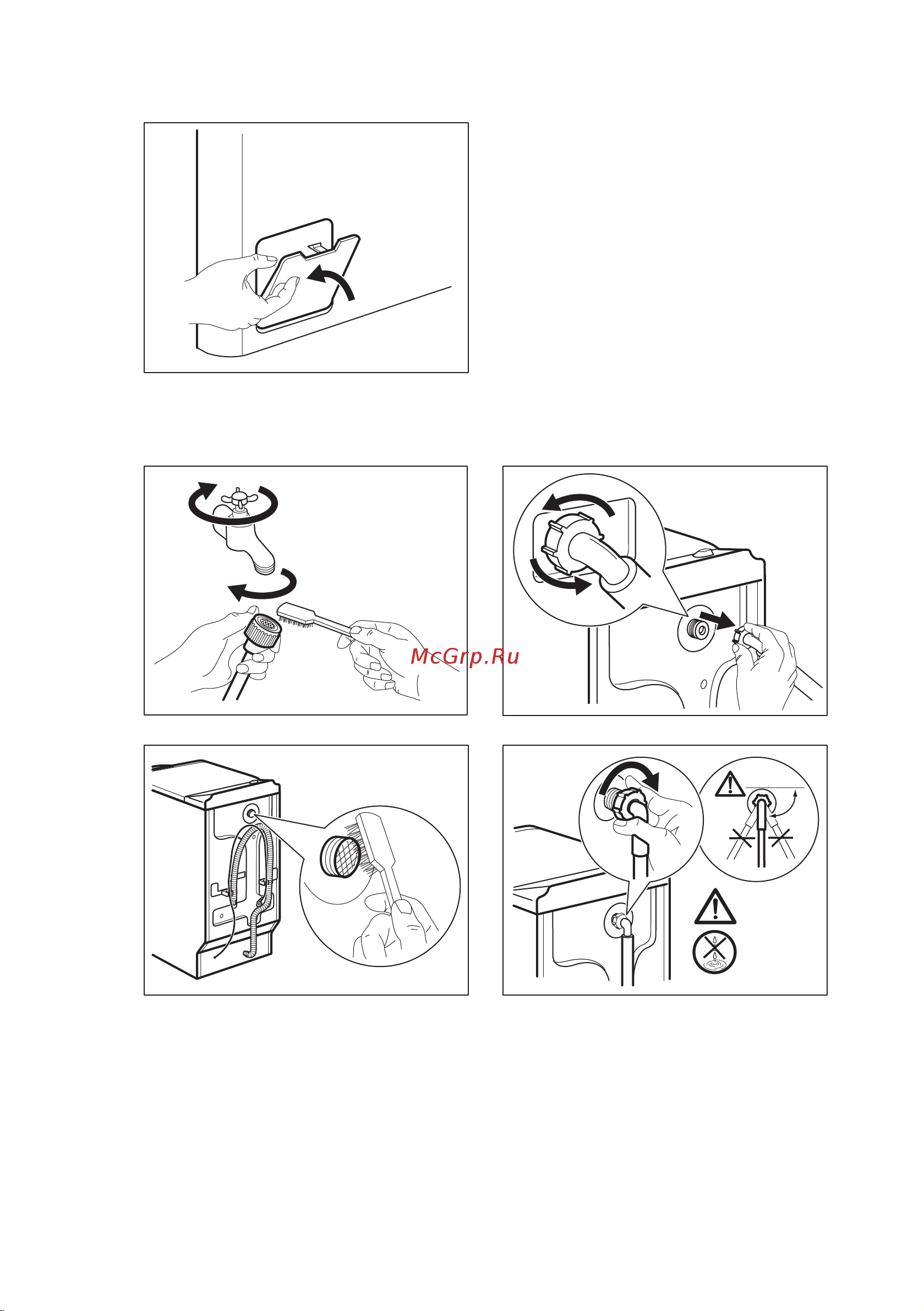 McGrp.Ru