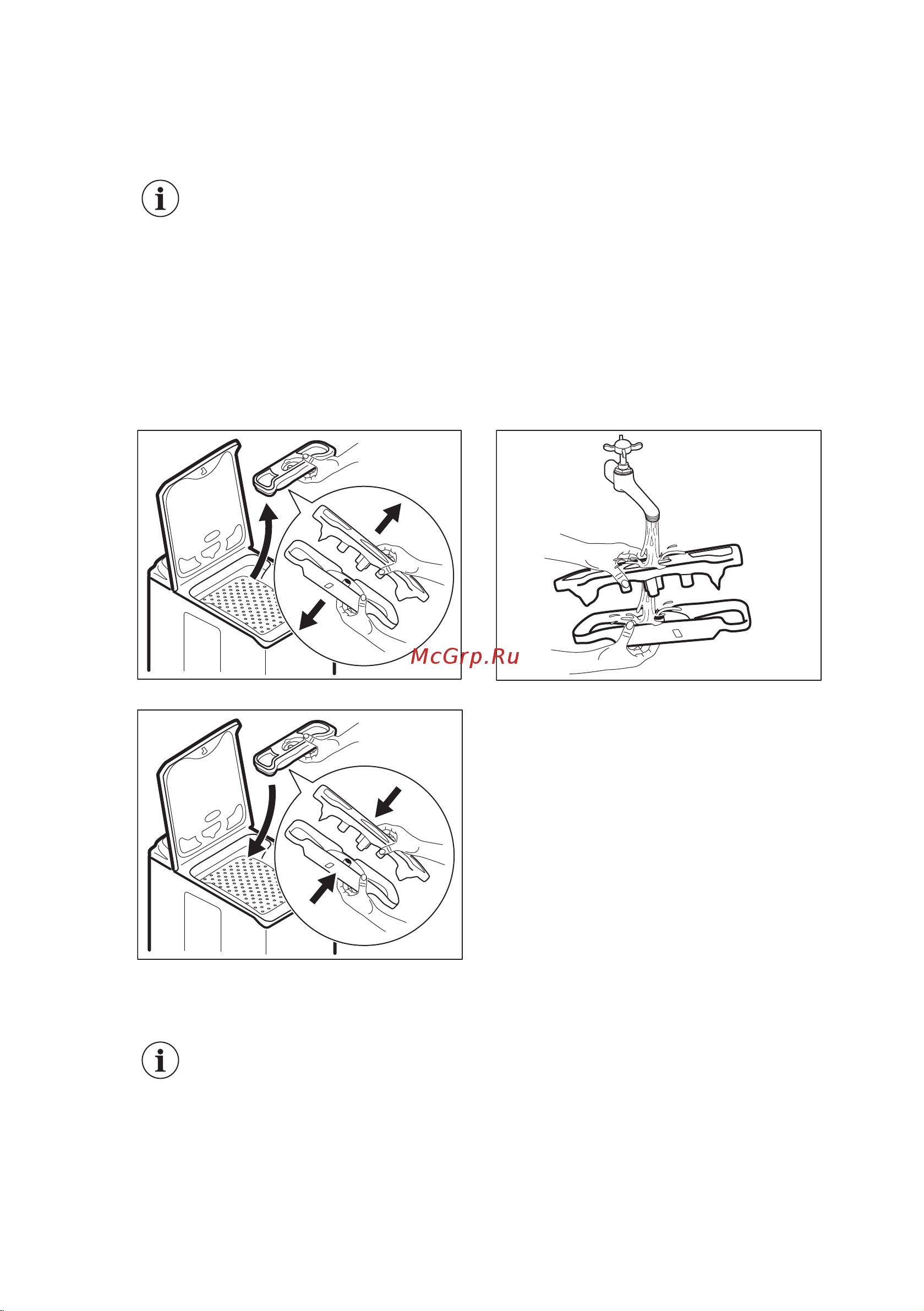 McGrp.Ru