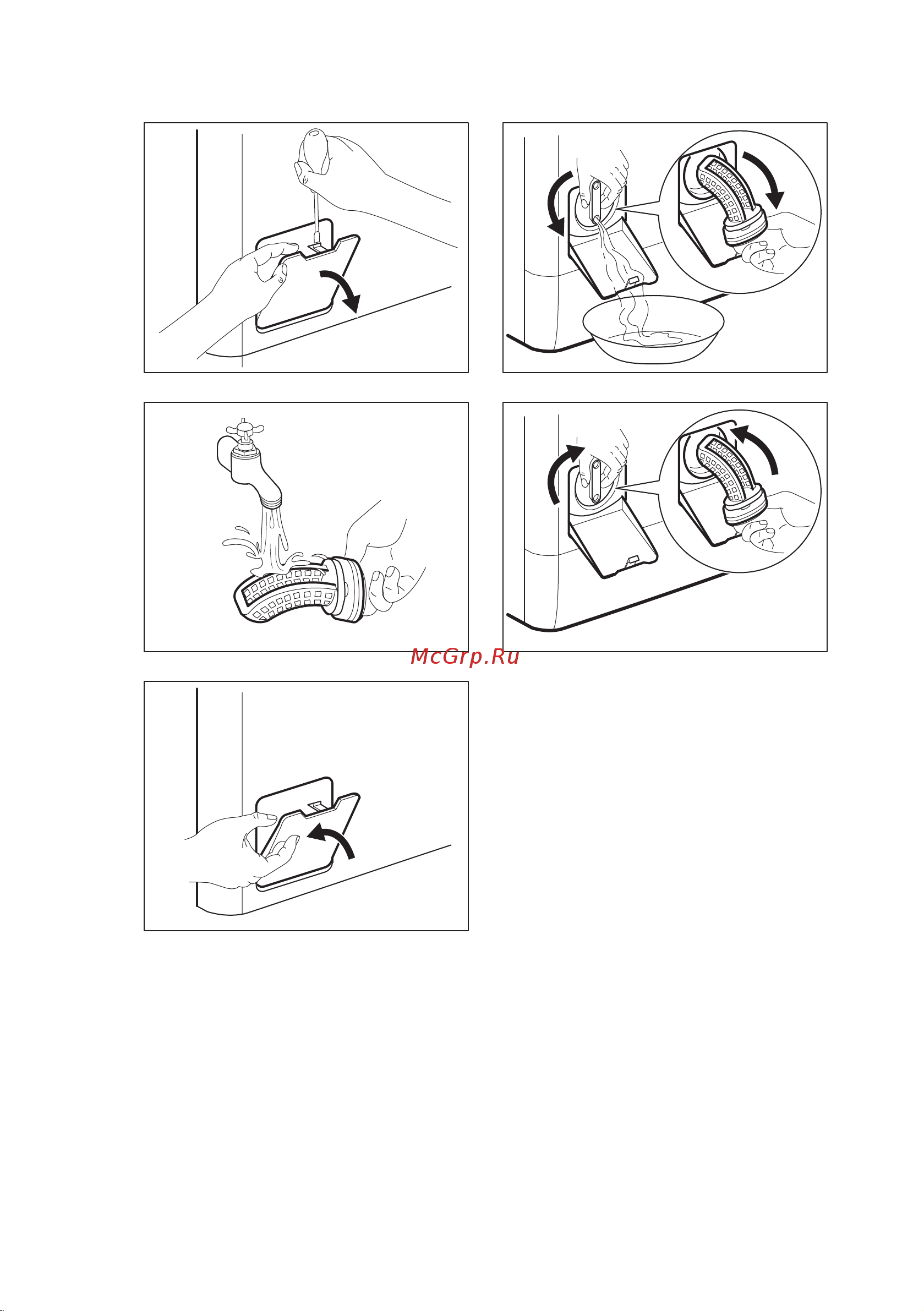 McGrp.Ru