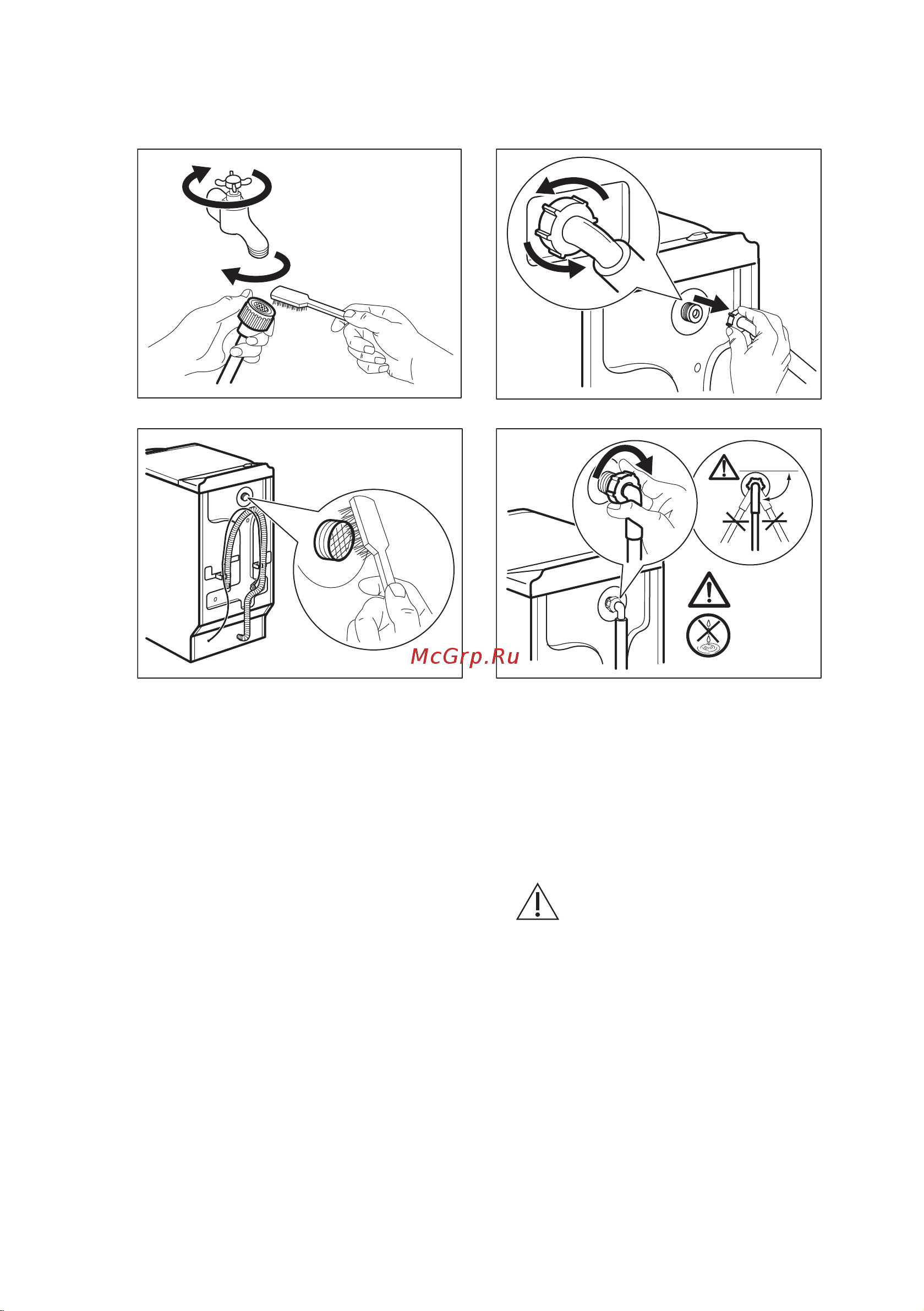 McGrp.Ru