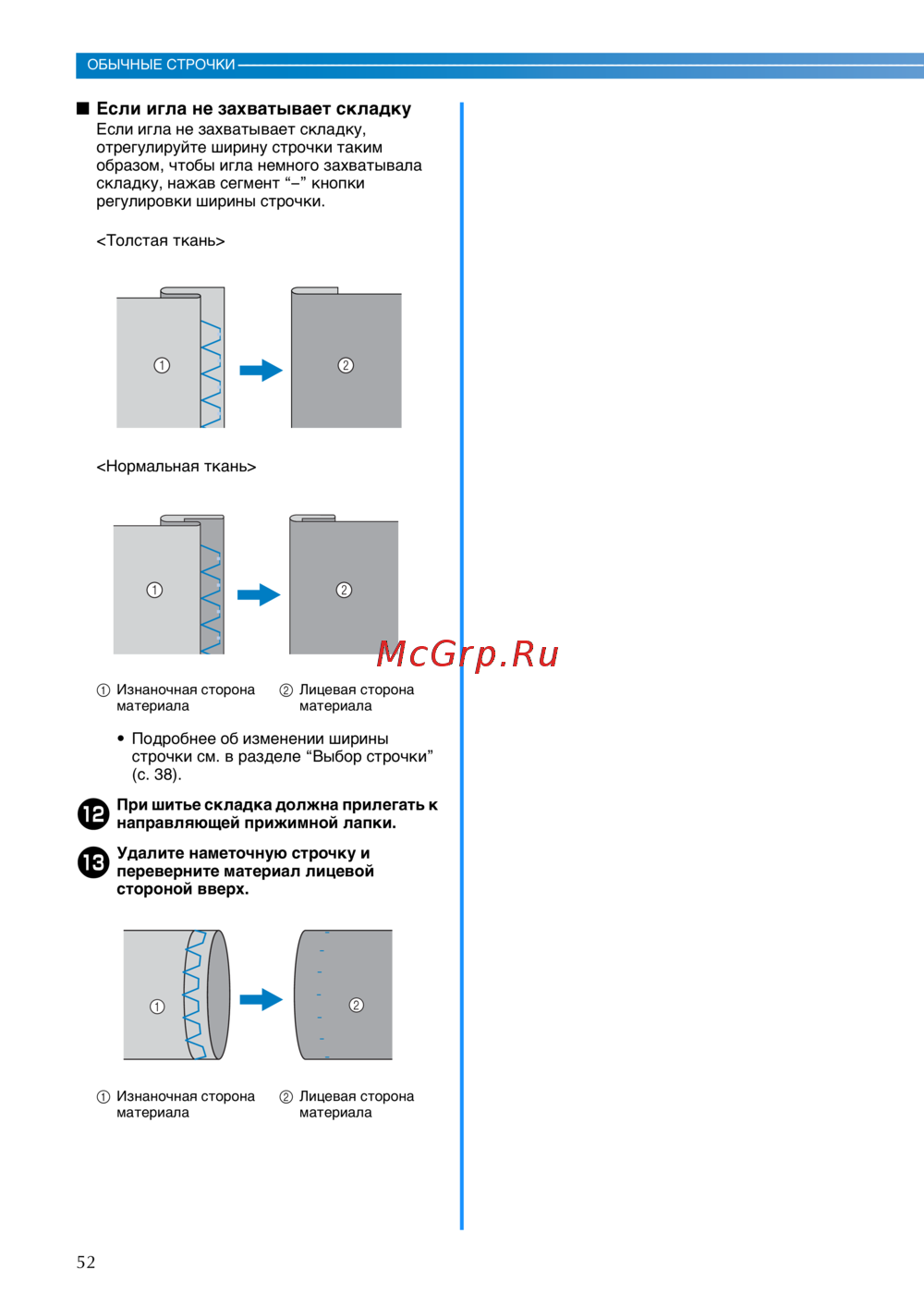 ОБЫЧНЫЕ СТРОЧКИ

■ Если игла не захватывает складку

Если игла не захватывает складку, отрегулируйте ширину строчки таким образом, чтобы игла немного захватывала складку, нажав сегмент “–” кнопки регулировки ширины строчки.

<Толстая ткань>

①

②

<Нормальная ткань>

①

②

McGrp.Ru

① Изнаночная сторона материала

② Лицевая сторона материала

• Подробнее об изменении ширины строчки см. в разделе “Выбор строчки” (с. 38).

12 При шитье складка должна прилегать к направляющей прижимной лапки.

13 Удалите наметочную строчку и переверните материал лицевой стороной вверх.

①

②

① Изнаночная сторона материала

② Лицевая сторона материала

52