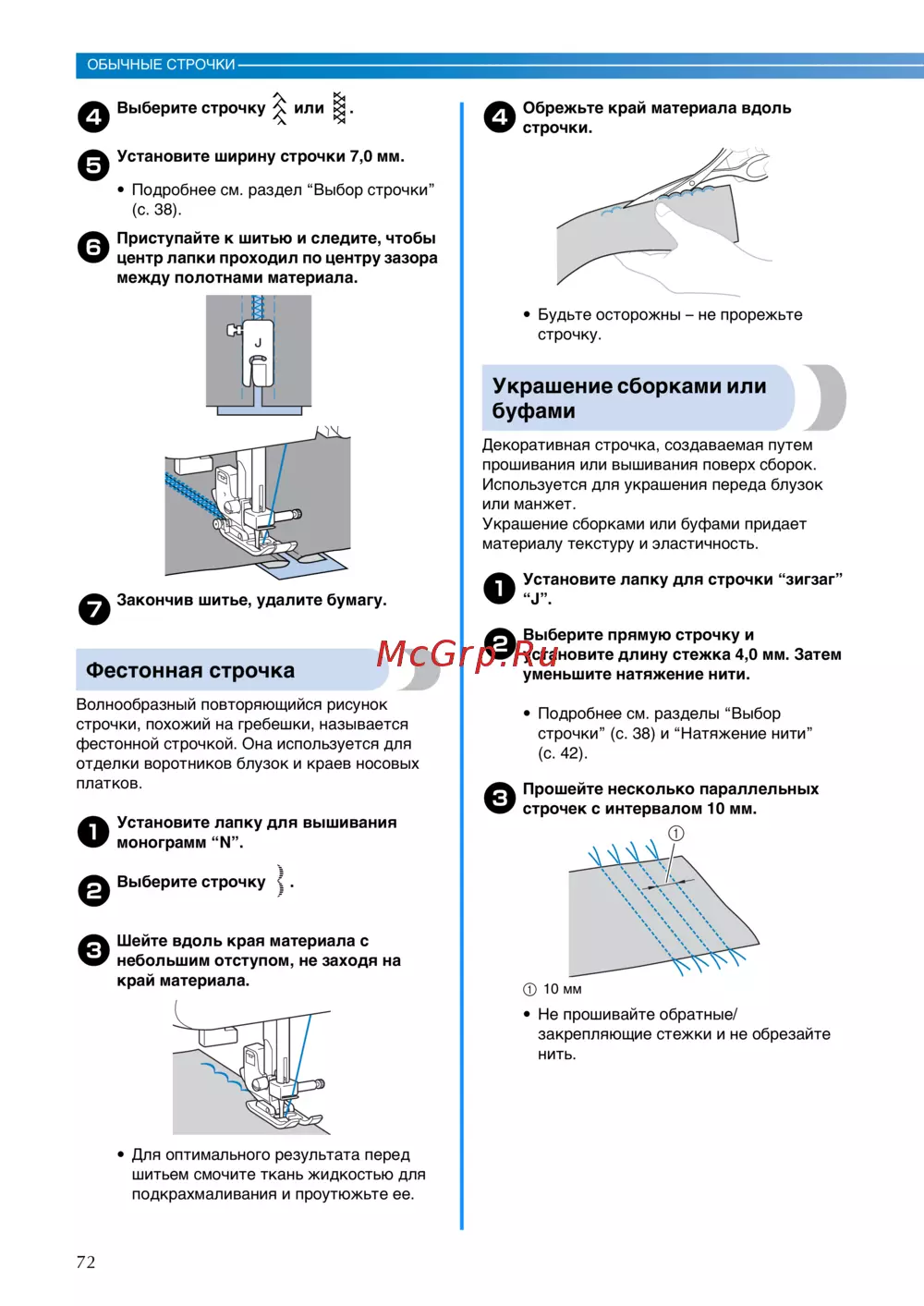 ОБЫЧНЫЕ СТРОЧКИ

4 Выберите строчку или .

5 Установите ширину строчки 7,0 мм.

• Подробнее см. раздел “Выбор строчки” (с. 38).

6 Приступайте к шитью и следите, чтобы центр лапки проходил по центру зазора между полотнами материала.

J

7 Закончив шитье, удалите бумагу.

Фестонная строчка

Волнообразный повторяющийся рисунок строчки, похожий на гребешки, называется фестонной строчкой. Она используется для отделки воротников блузок и краев носовых платков.

1 Установите лапку для вышивания монограмм “N”.

2 Выберите строчку .

3 Шейте вдоль края материала с небольшим отступом, не заходя на край материала.

• Для оптимального результата перед шитьем смочите ткань жидкостью для подкрахмаливания и проутюжьте ее.

4 Обрежьте край материала вдоль строчки.

• Будьте осторожны – не прорежьте строчку.

Украшение сборками или буфами

Декоративная строчка, создаваемая путем прошивания или вышивания поверх сборок. Используется для украшения переда блузок или манжет.
Украшение сборками или буфами придает материалу текстуру и эластичность.

1 Установите лапку для строчки “зигзаг” “J”.

2 Выберите прямую строчку и установите длину стежка 4,0 мм. Затем уменьшите натяжение нити.

McGrp.Ru

• Подробнее см. разделы “Выбор строчки” (с. 38) и “Натяжение нити” (с. 42).

3 Прошейте несколько параллельных строчек с интервалом 10 мм.

①

① 10 мм

• Не прошивайте обратные/закрепляющие стежки и не обрезайте нить.

72