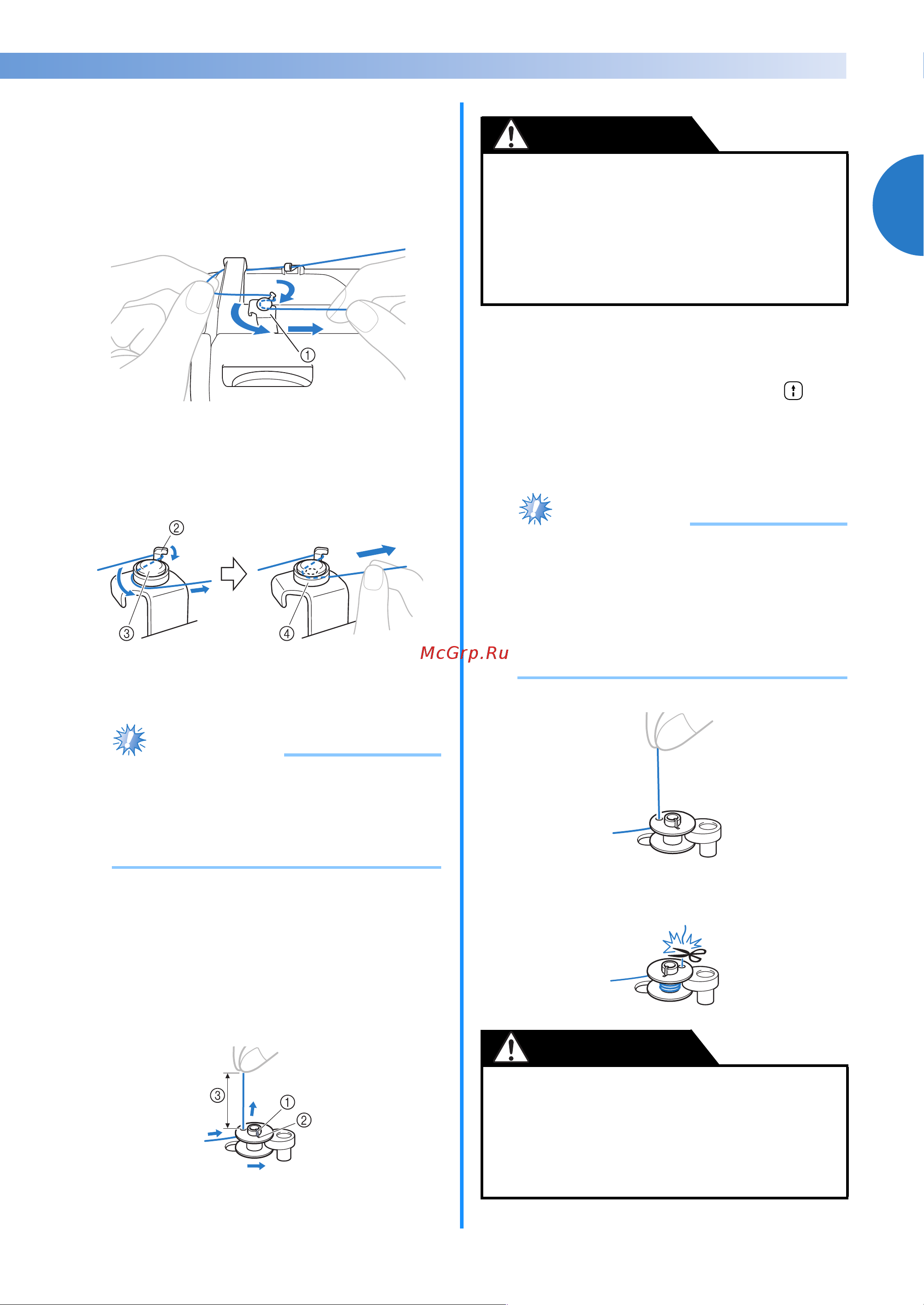 ①

②

③

④

McGrp.Ru

③

①

②