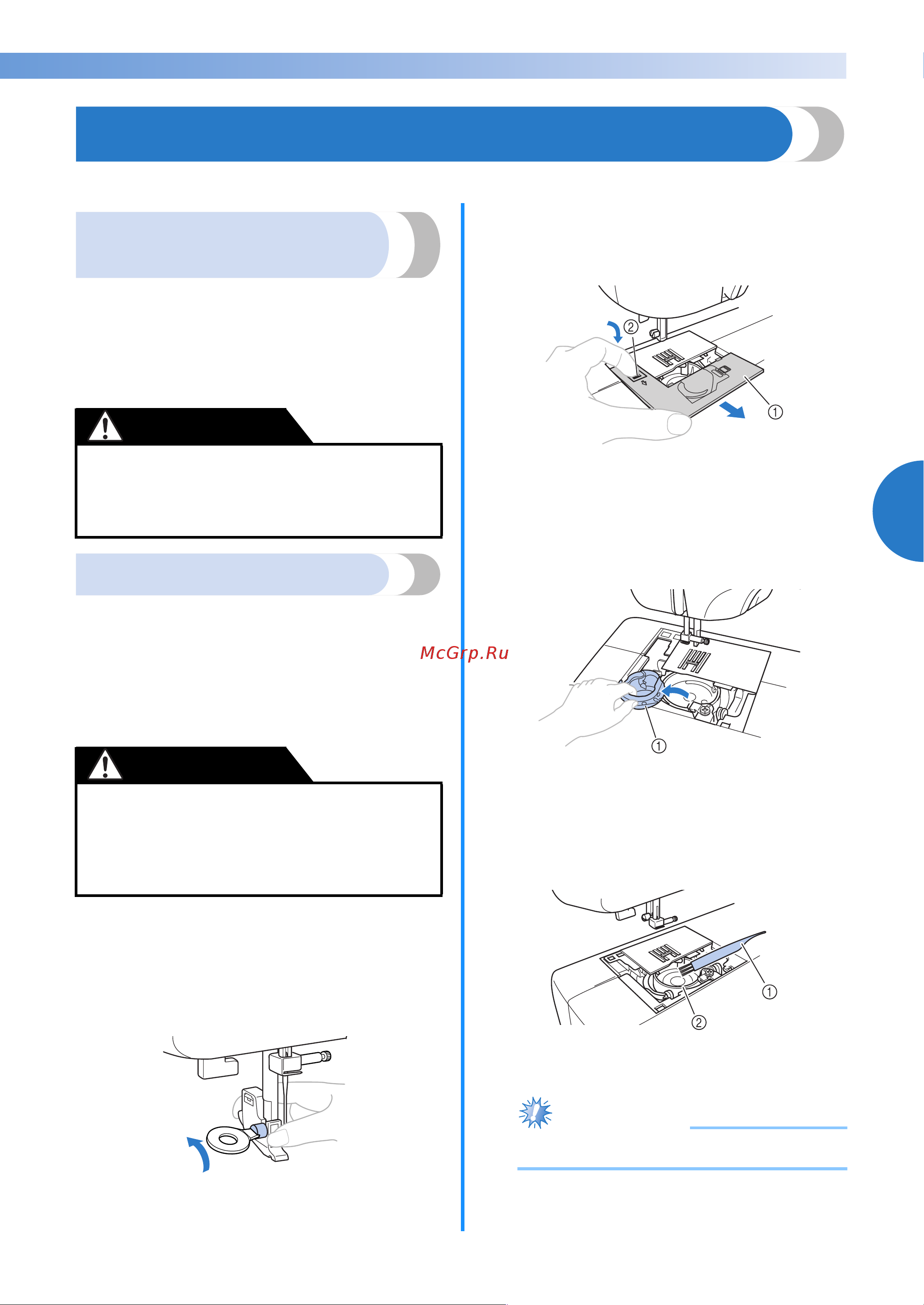 ②
①
McGrp.Ru
①
①
②