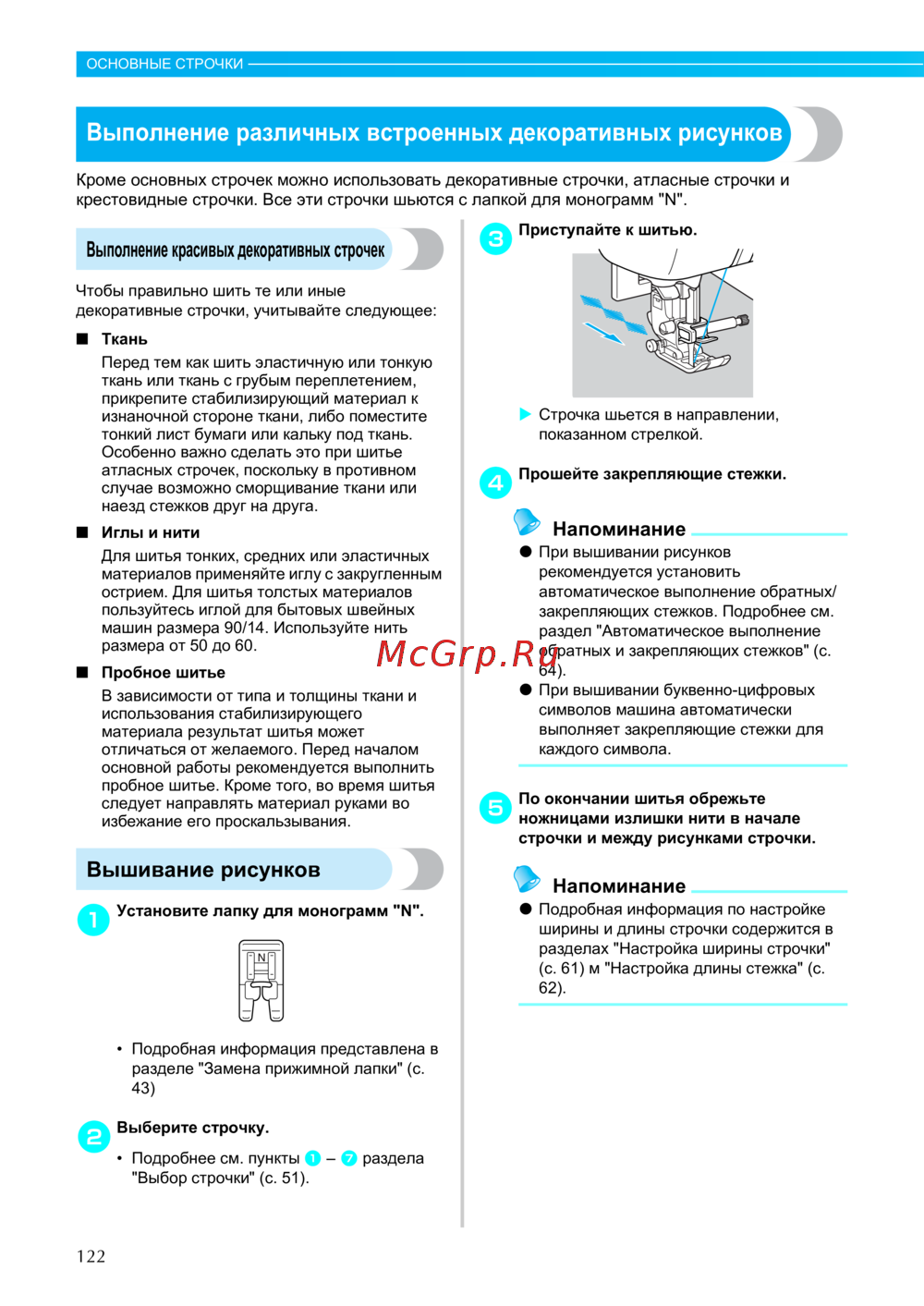 ОСНОВНЫЕ СТРОЧКИ

Выполнение различных встроенных декоративных рисунков

Кроме основных строчек можно использовать декоративные строчки, атласные строчки и крестовидные строчки. Все эти строчки шьются с лапкой для монограмм "N".

Выполнение красивых декоративных строчек

Чтобы правильно шить те или иные декоративные строчки, учитывайте следующее:

■ Ткань

Перед тем как шить эластичную или тонкую ткань или ткань с грубым переплетением, прикрепите стабилизирующий материал к изнаночной стороне ткани, либо поместите тонкий лист бумаги или кальку под ткань. Особенно важно сделать это при шитье атласных строчек, поскольку в противном случае возможно сморщивание ткани или наезд стежков друг на друга.

■ Иглы и нити

Для шитья тонких, средних или эластичных материалов применяйте иглу с закругленным острием. Для шитья толстых материалов пользуйтесь иглой для бытовых швейных машин размера 90/14. Используйте нить размера от 50 до 60.

■ Пробное шитье

В зависимости от типа и толщины ткани и использования стабилизирующего материала результат шитья может отличаться от желаемого. Перед началом основной работы рекомендуется выполнить пробное шитье. Кроме того, во время шитья следует направлять материал руками во избежание его проскальзывания.

Вышивание рисунков

1 Установите лапку для монограмм "N".

N

• Подробная информация представлена в разделе "Замена прижимной лапки" (с. 43)

2 Выберите строчку.

• Подробнее см. пункты 1 – 7 раздела "Выбор строчки" (с. 51).

3 Приступайте к шитью.

▶ Строчка шьется в направлении, показанном стрелкой.

4 Прошейте закрепляющие стежки.

Напоминание

● При вышивании рисунков рекомендуется установить автоматическое выполнение обратных/закрепляющих стежков. Подробнее см. раздел "Автоматическое выполнение обратных и закрепляющих стежков" (с. 64).

● При вышивании буквенно-цифровых символов машина автоматически выполняет закрепляющие стежки для каждого символа.

5 По окончании шитья обрежьте ножницами излишки нити в начале строчки и между рисунками строчки.

Напоминание

● Подробная информация по настройке ширины и длины строчки содержится в разделах "Настройка ширины строчки" (с. 61) м "Настройка длины стежка" (с. 62).

McGrp.Ru

122